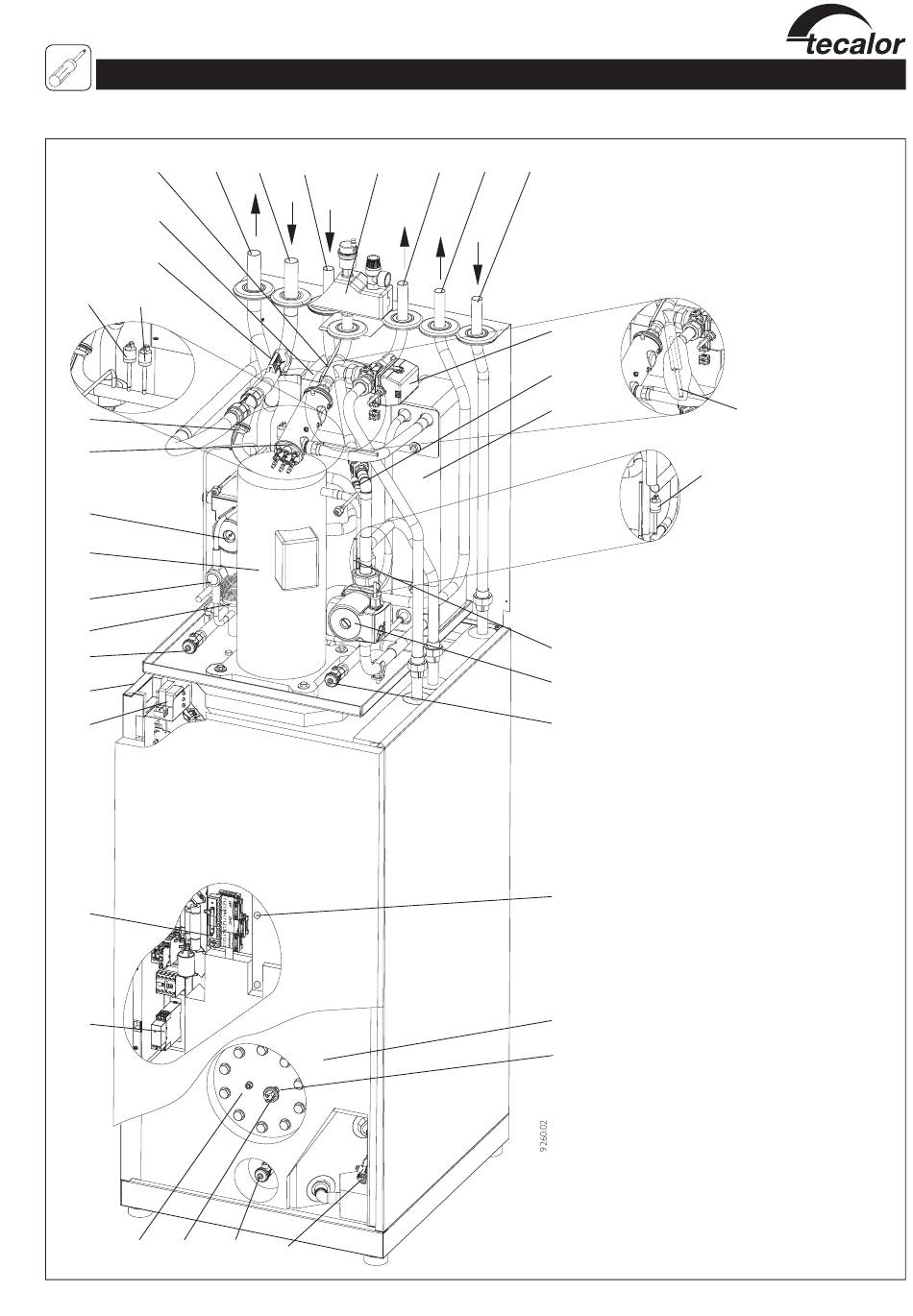 tecalor

9260.02