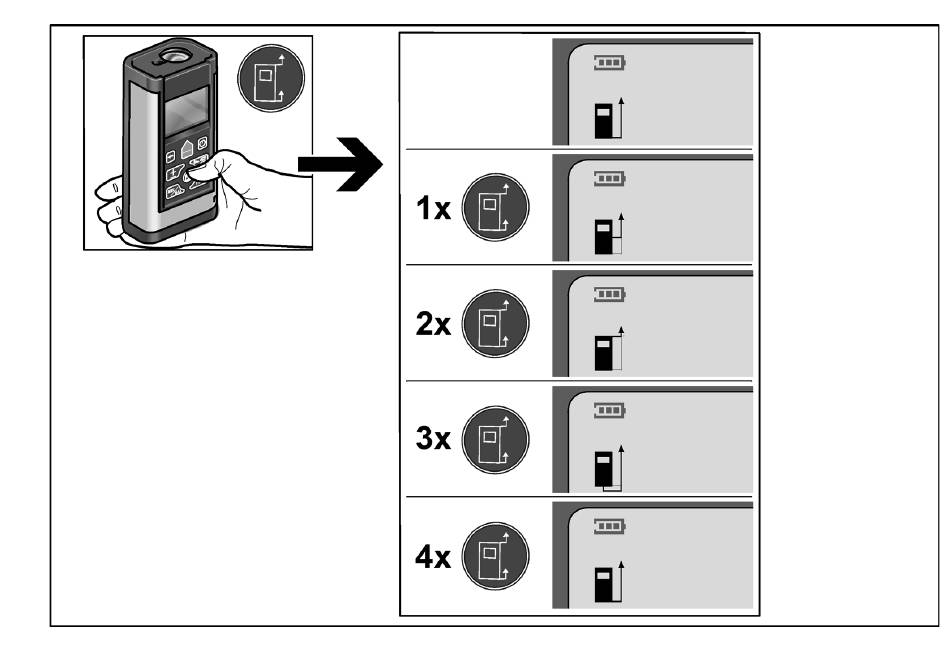 1x

2x

3x

4x