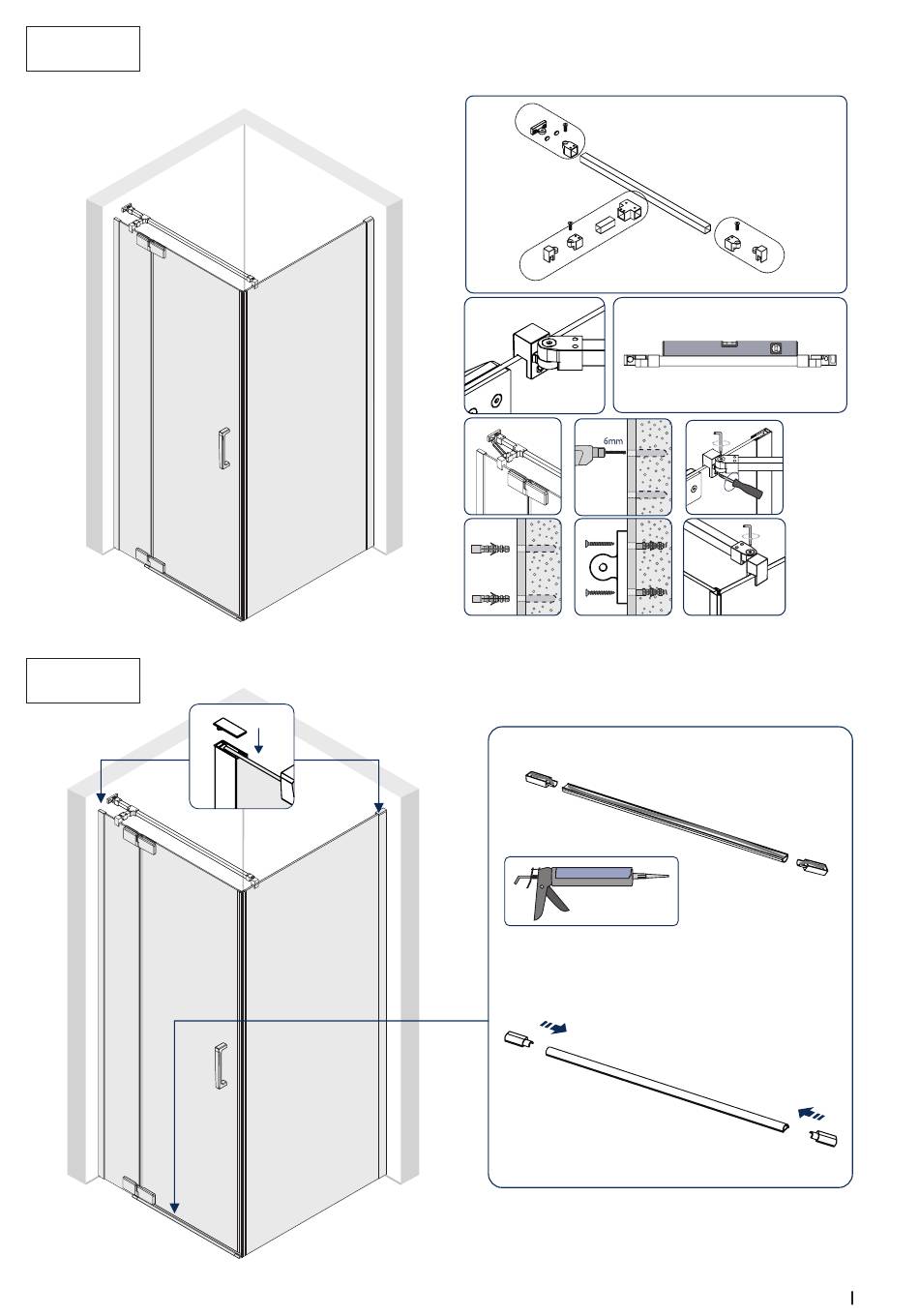 6mm