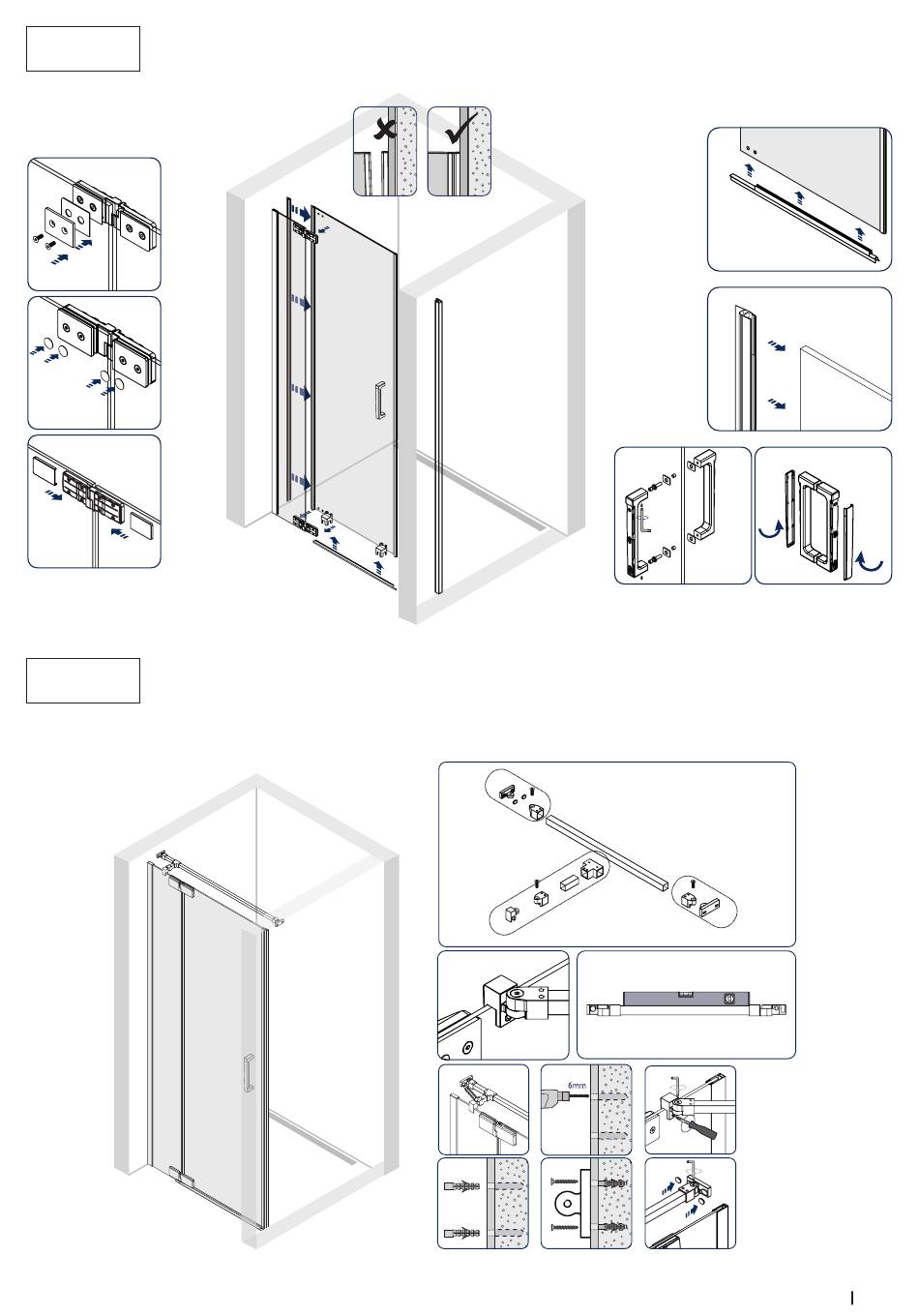 6mm