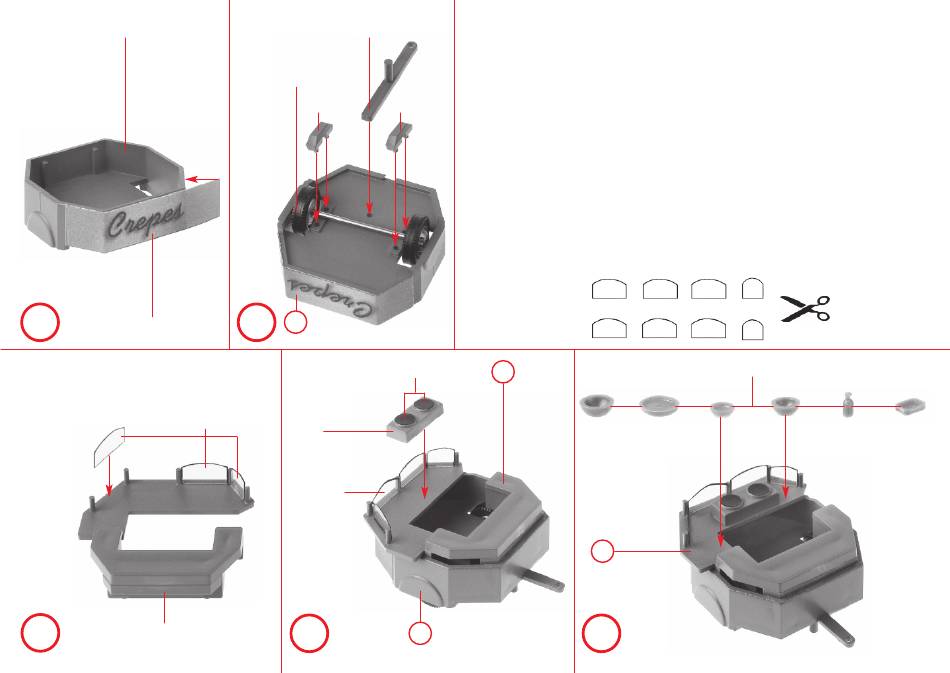 Crepes

Crepes