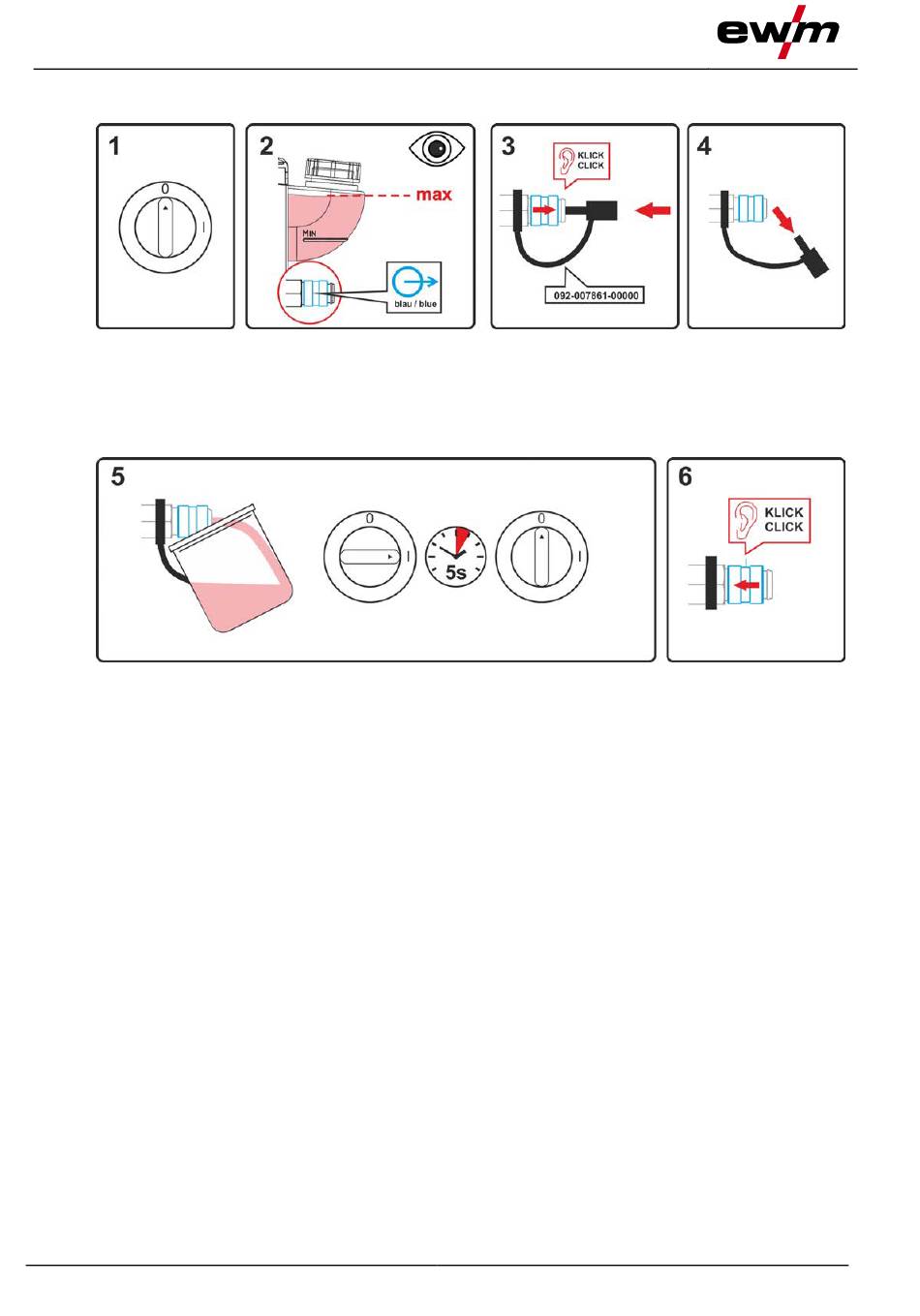 ewm

1

0

I

2

max

MIN

blau / blue

3

KLICK
CLICK

092-007861-00000

4

5

0

I

5s

0

I

6

KLICK
CLICK