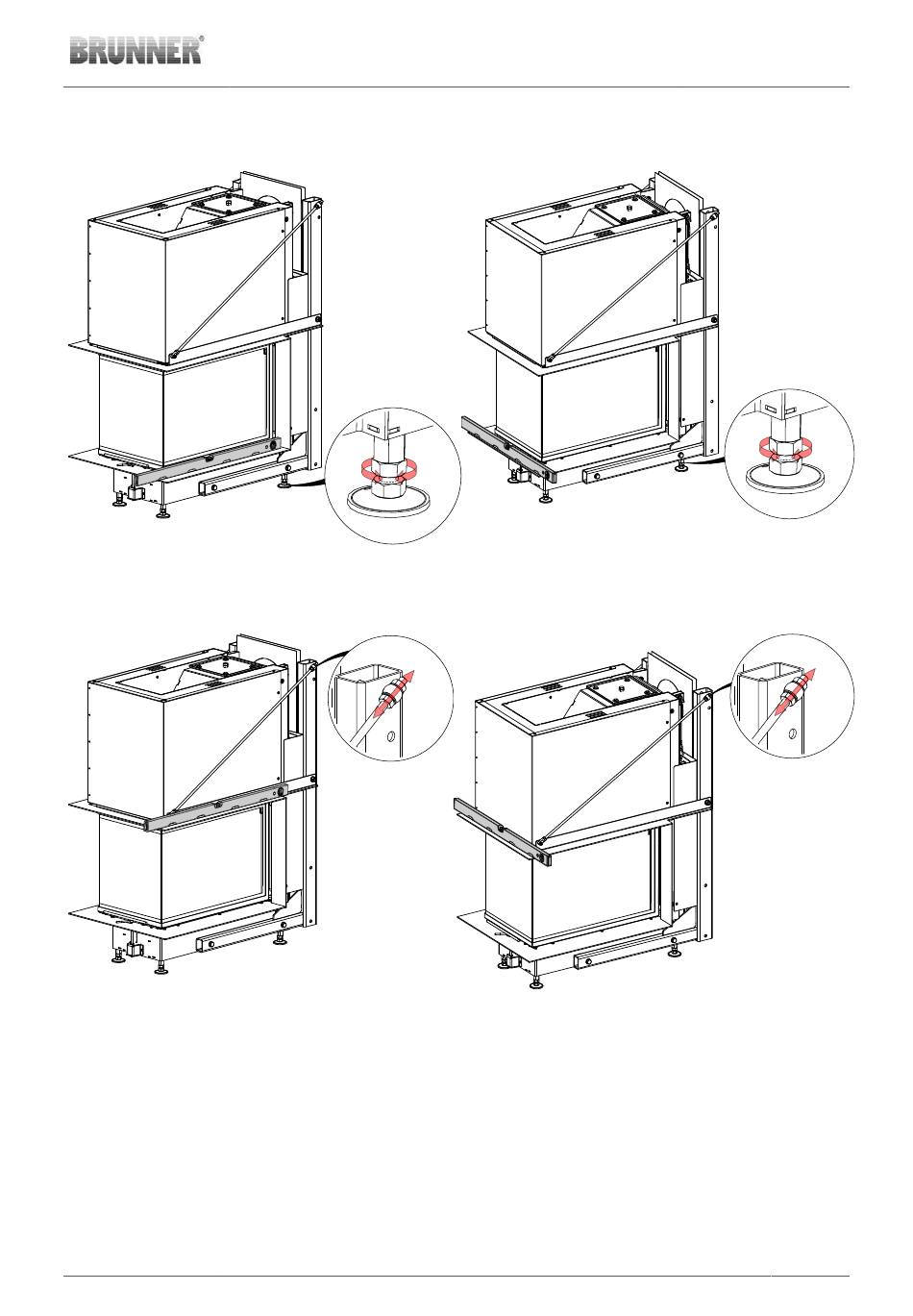 BRUNNER®