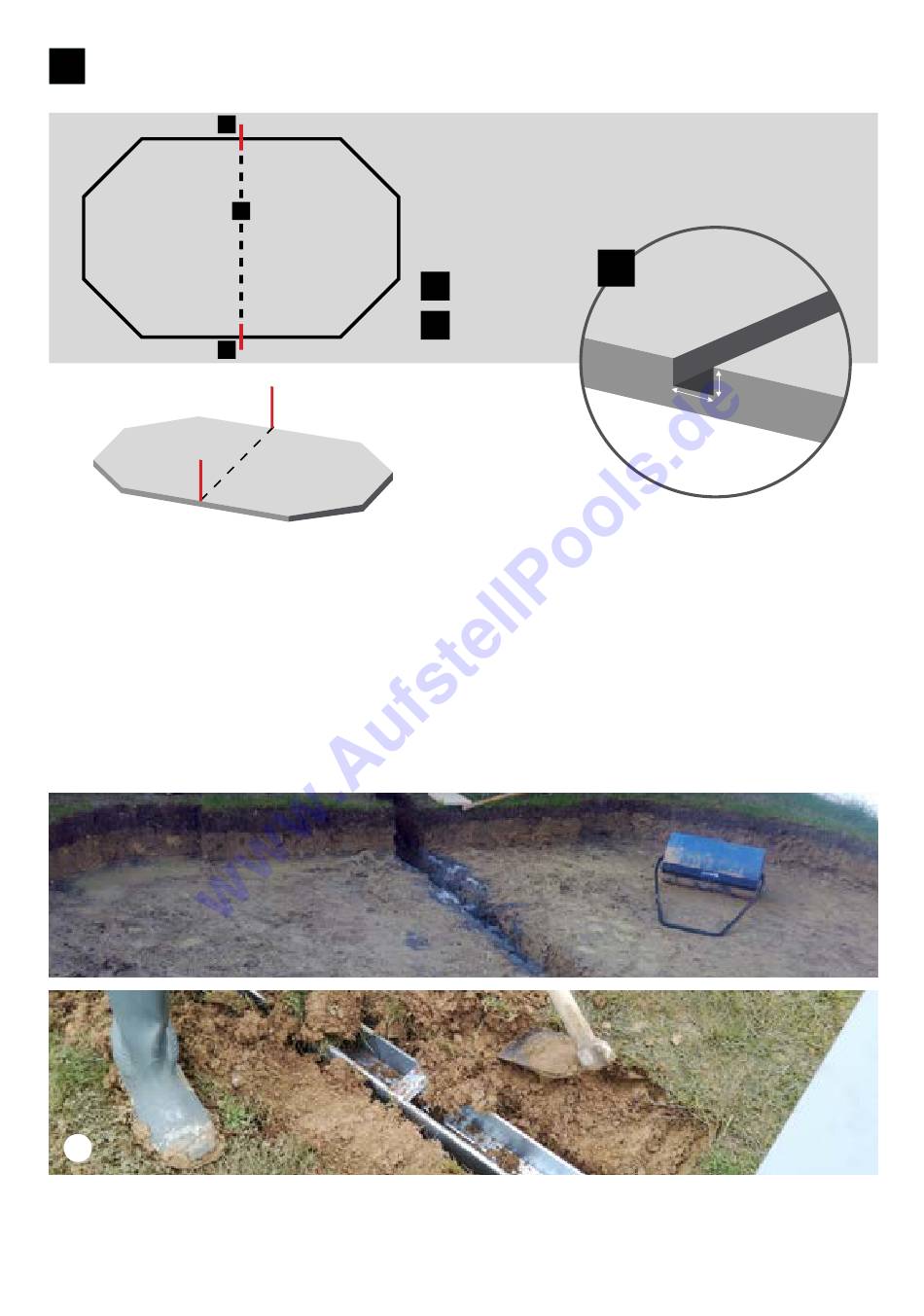 www.AufstellPools.de