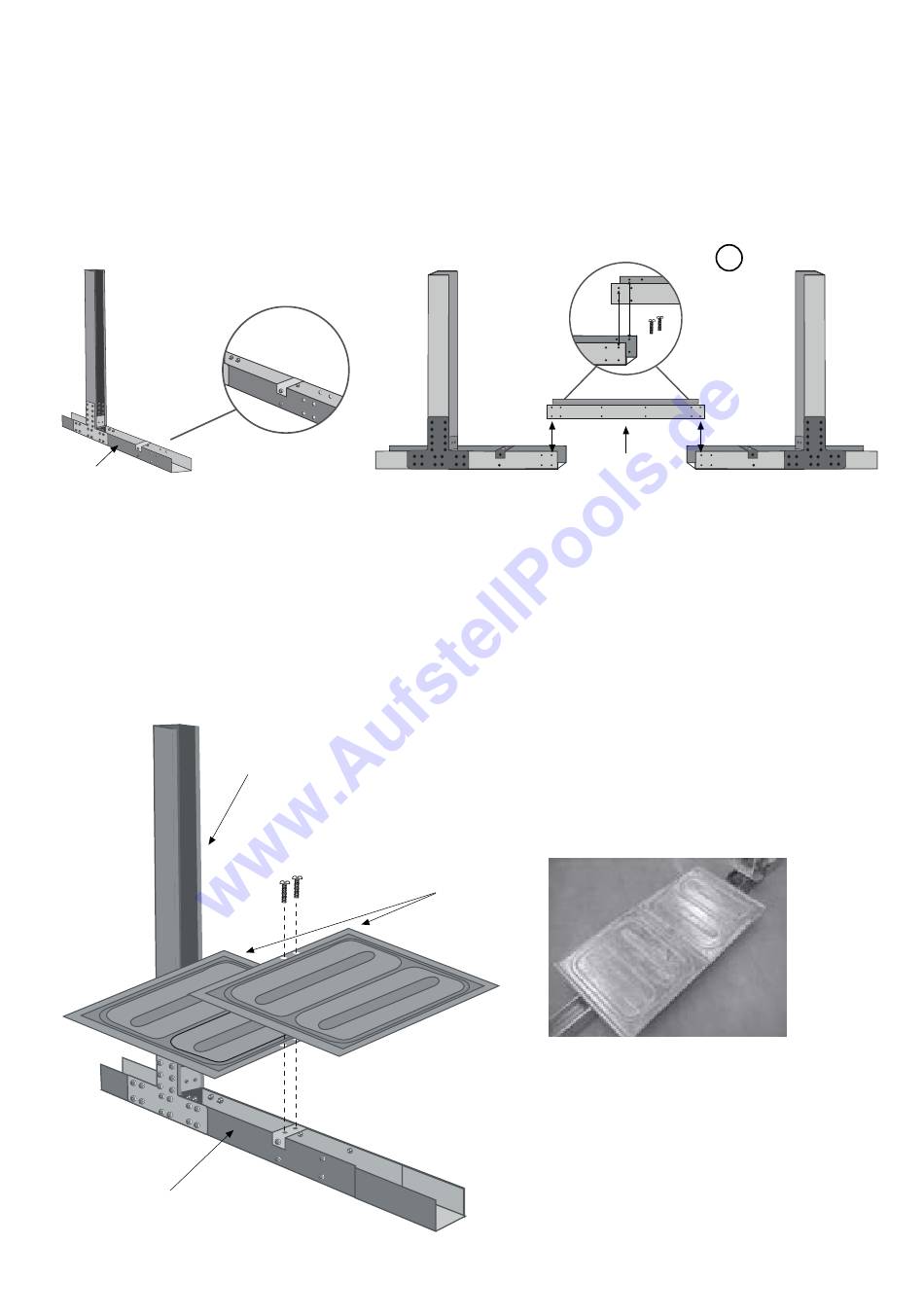 www.AufstellPools.de