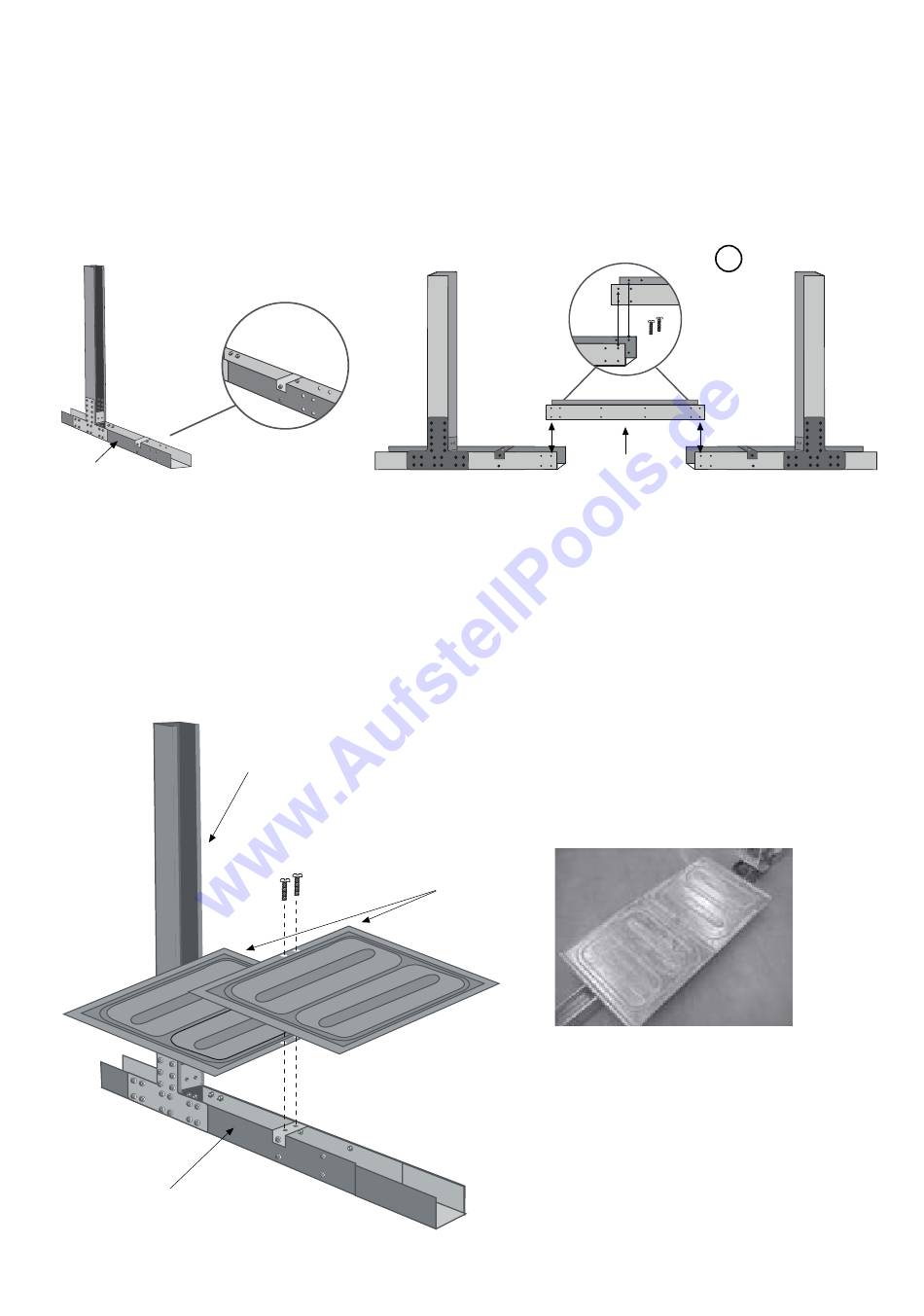 www.AufstellPools.de