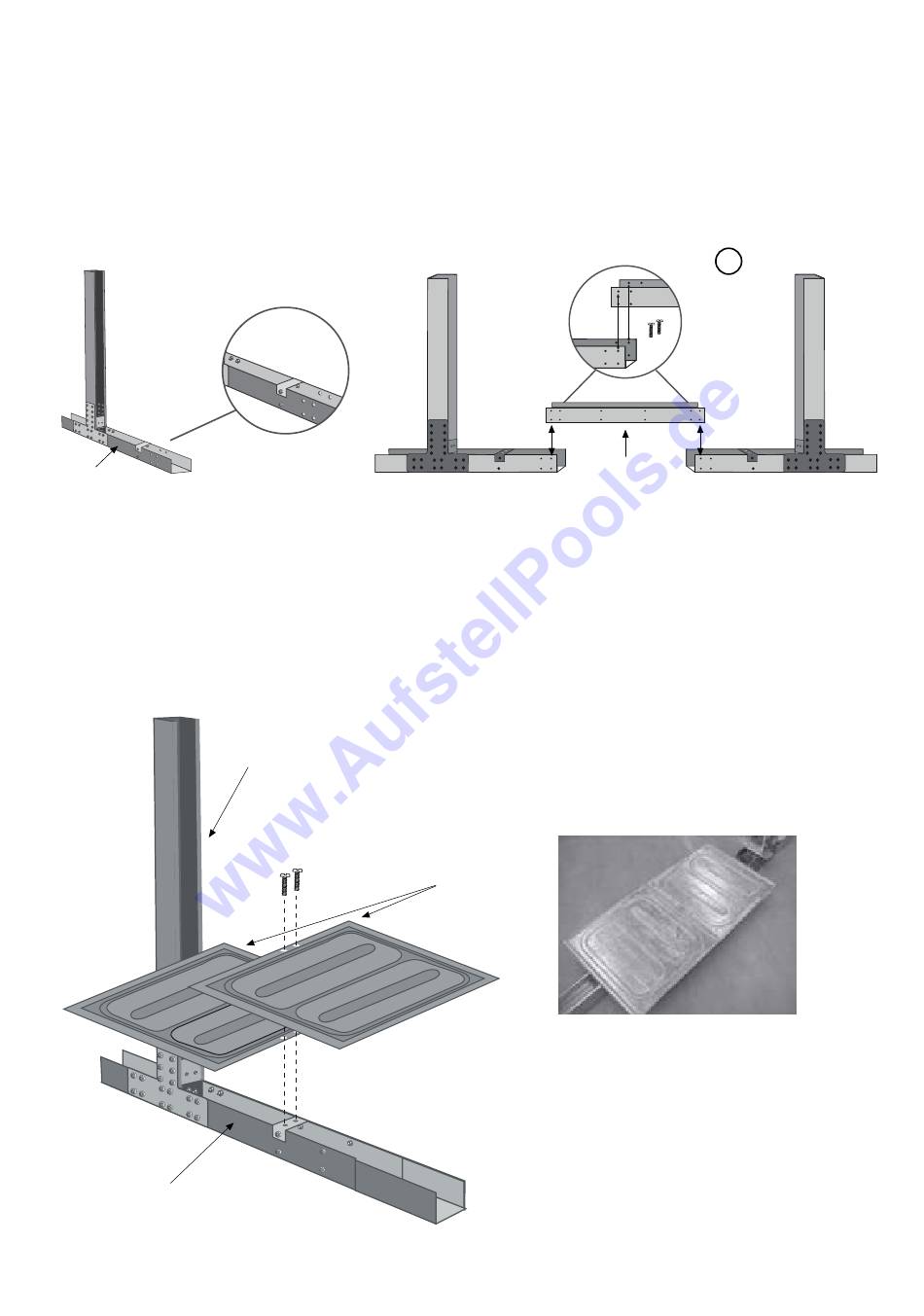 www.AufstellPools.de