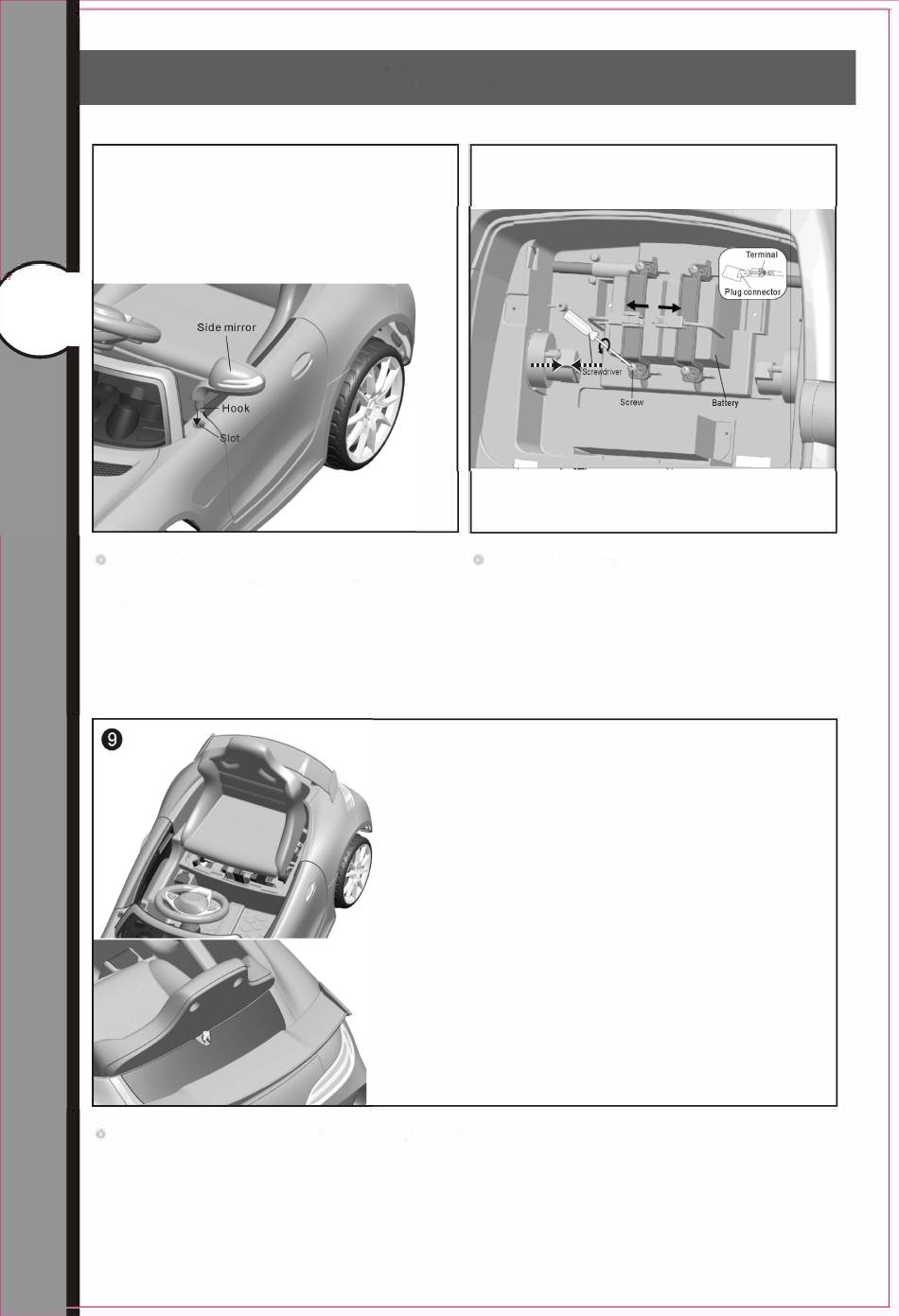 Side mirror
Hook
Slot

Terminal
Plug connector
Screwdriver
Screw
Battery

9