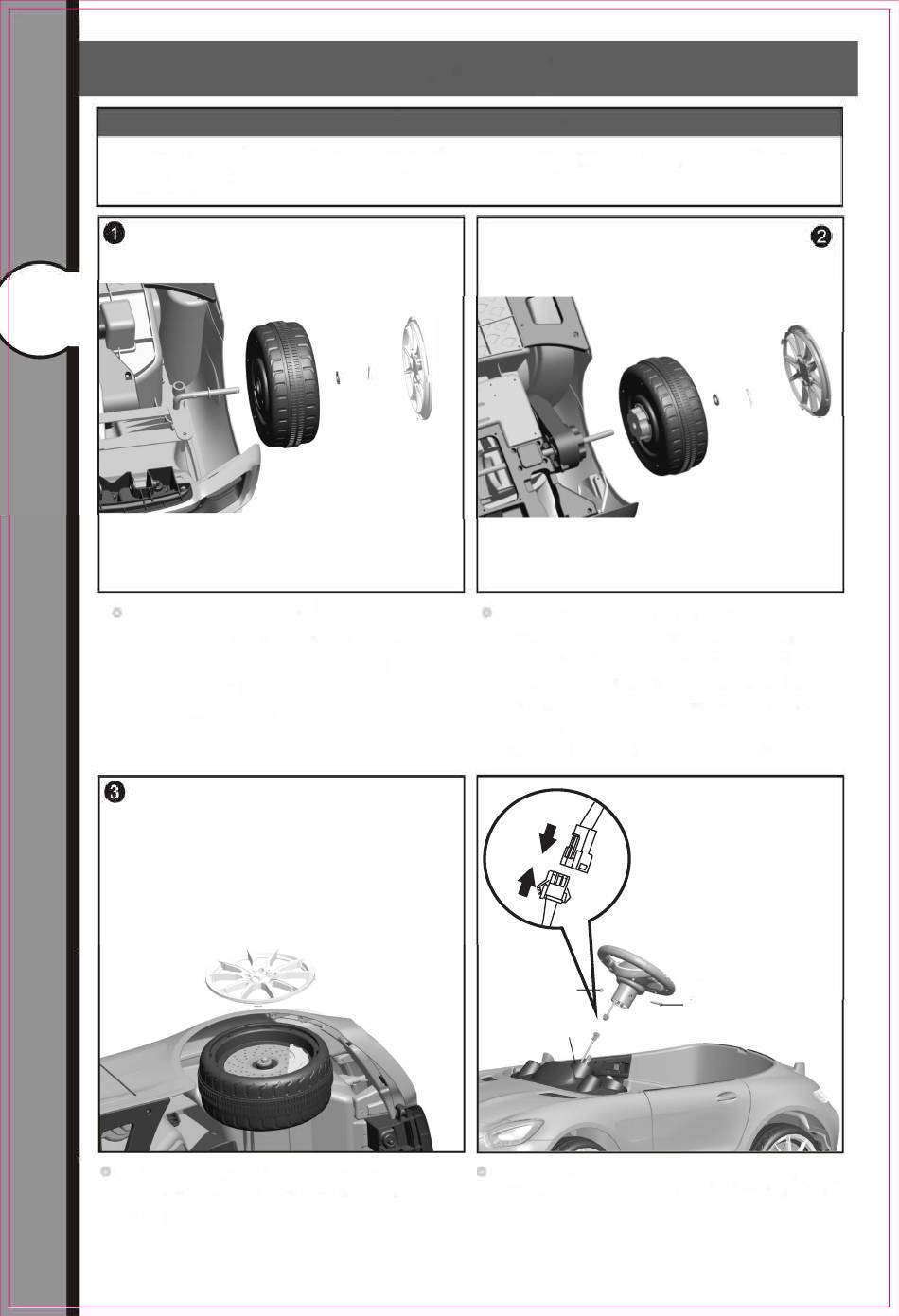 1

2

3