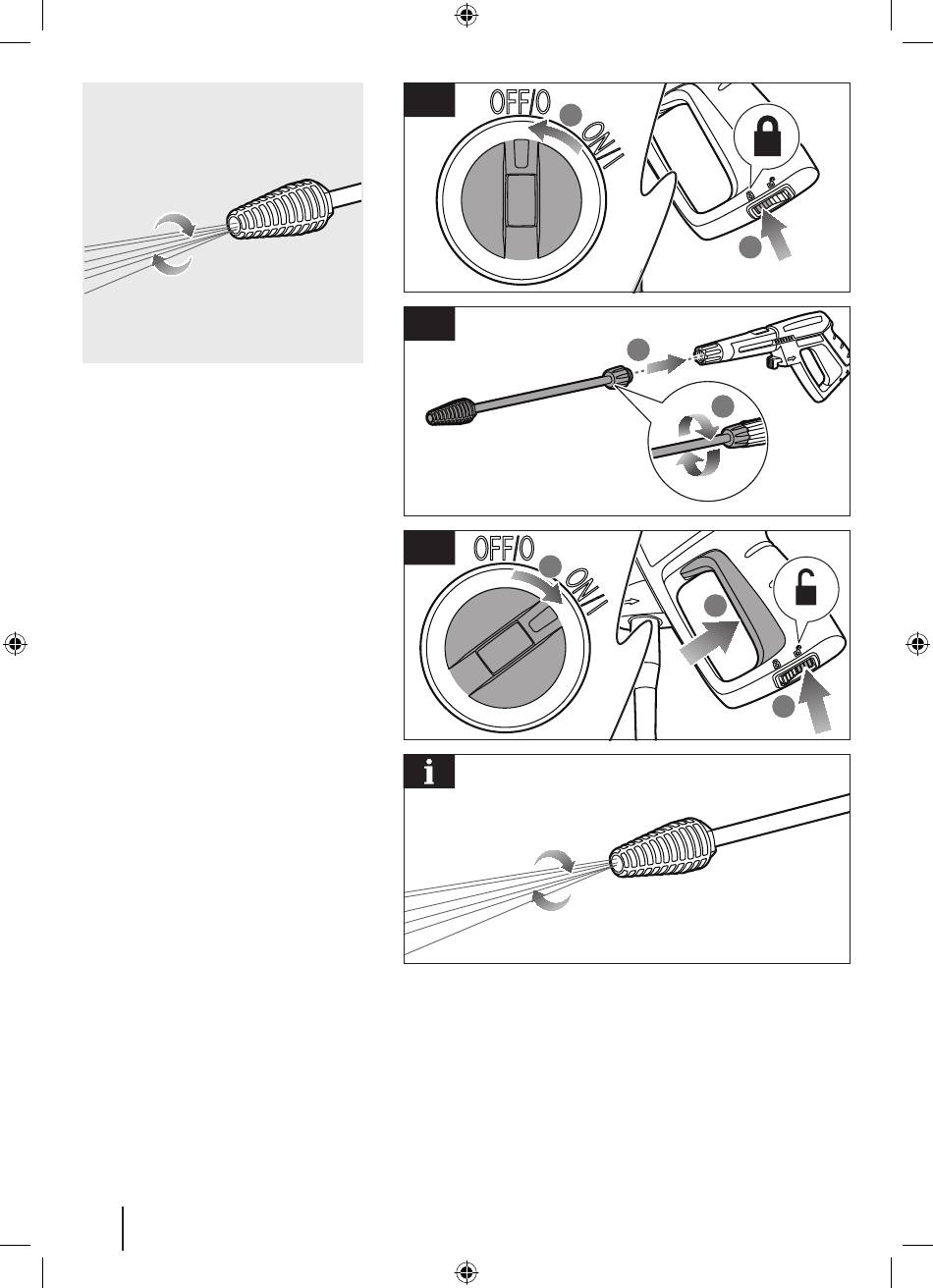 OFF/O

ON/I

OFF/O

ON/I

i