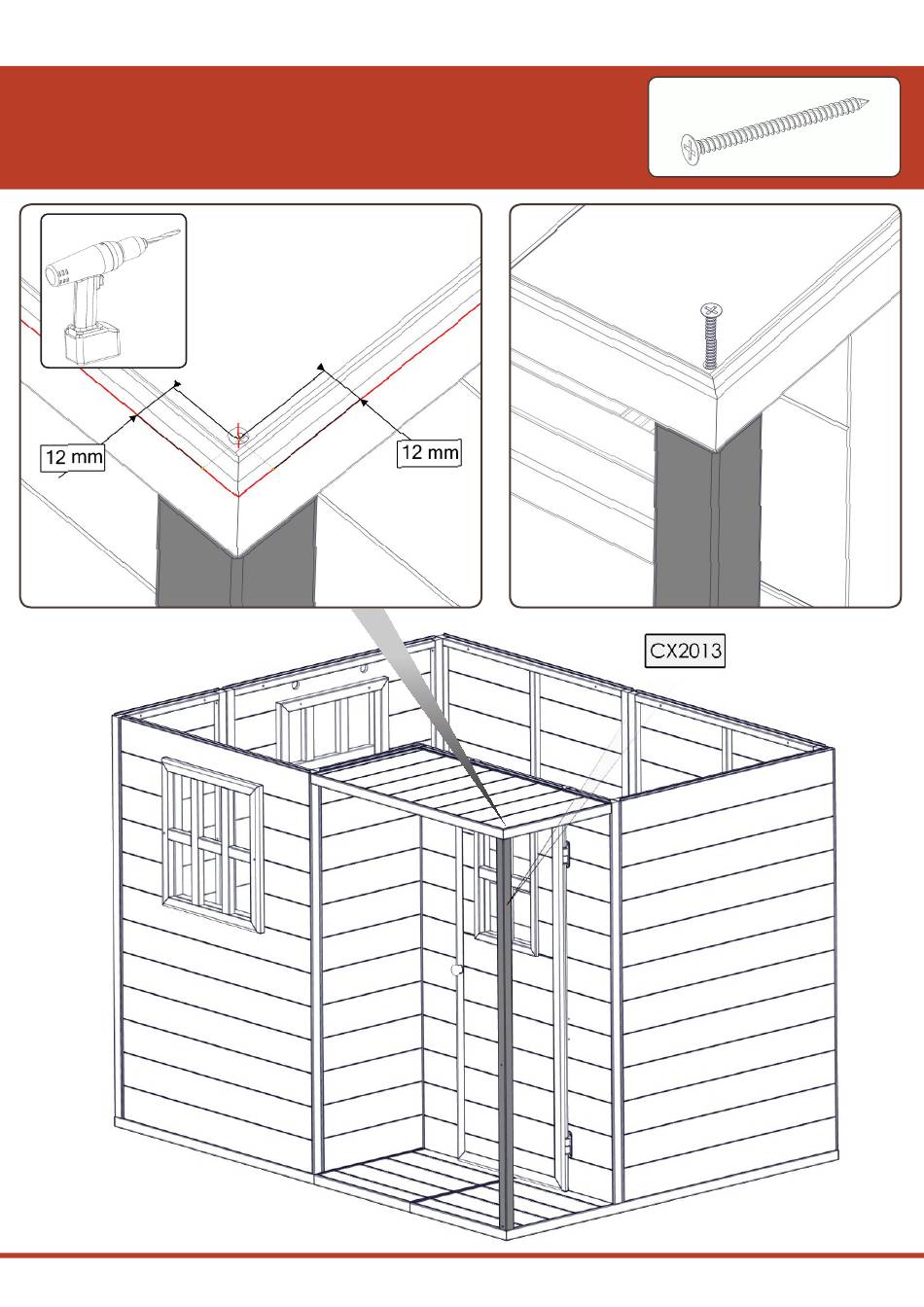 12 mm

12 mm

CX2013