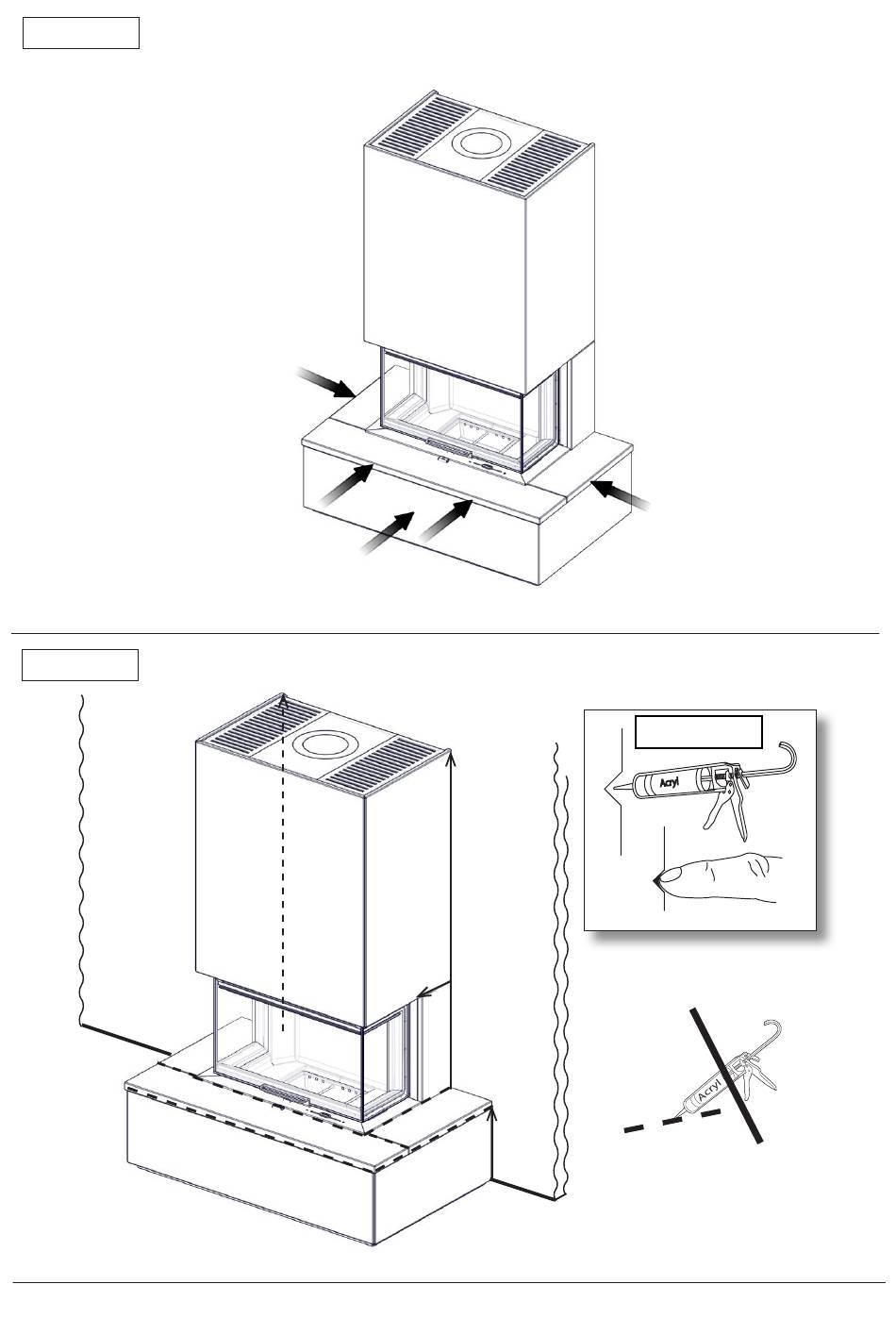 Acryl

Acryl