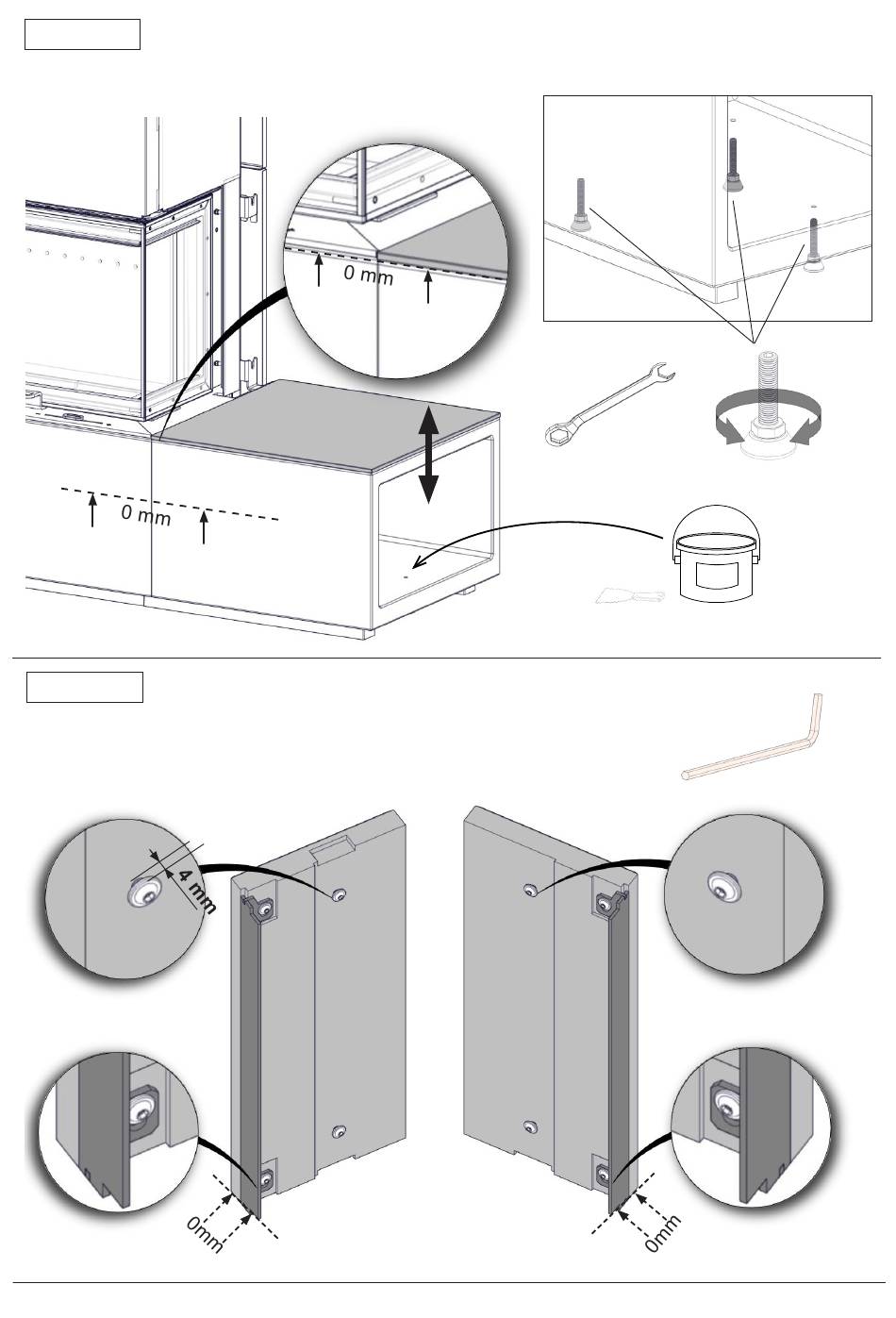 0 mm

0 mm

4 mm

0mm

0mm