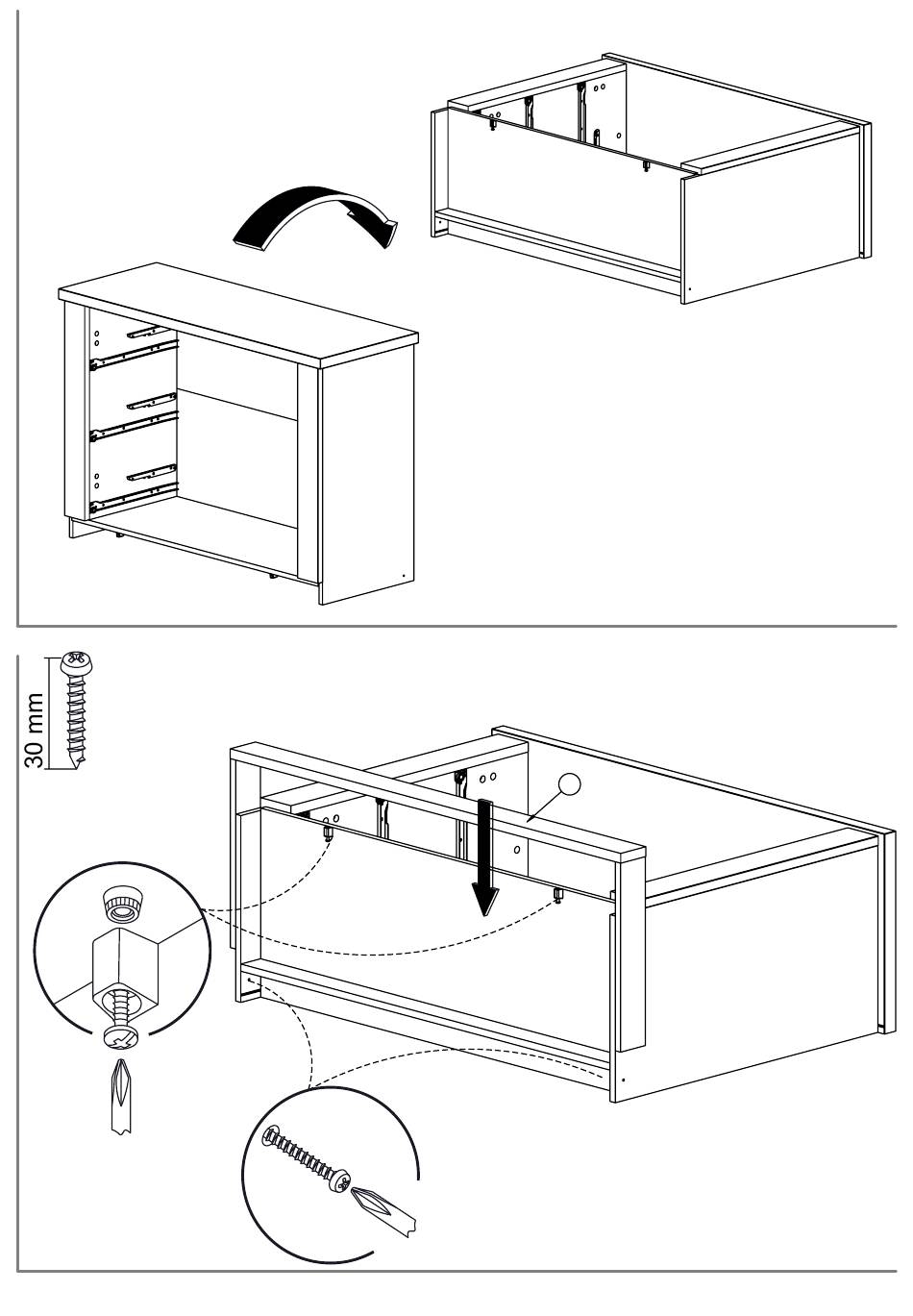 30 mm