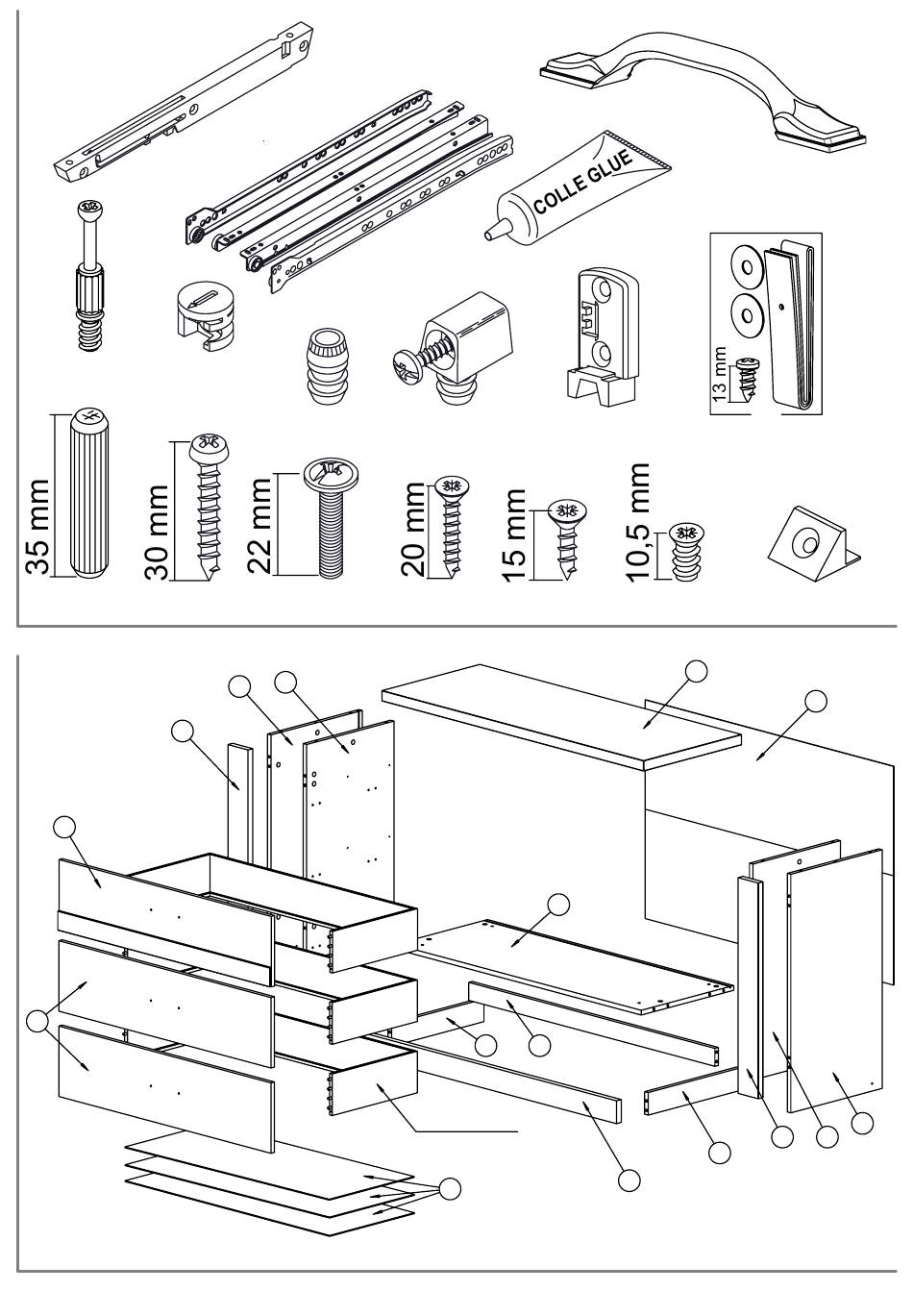 COLLE GLUE

13 mm

35 mm

30 mm

22 mm

20 mm

15 mm

10,5 mm