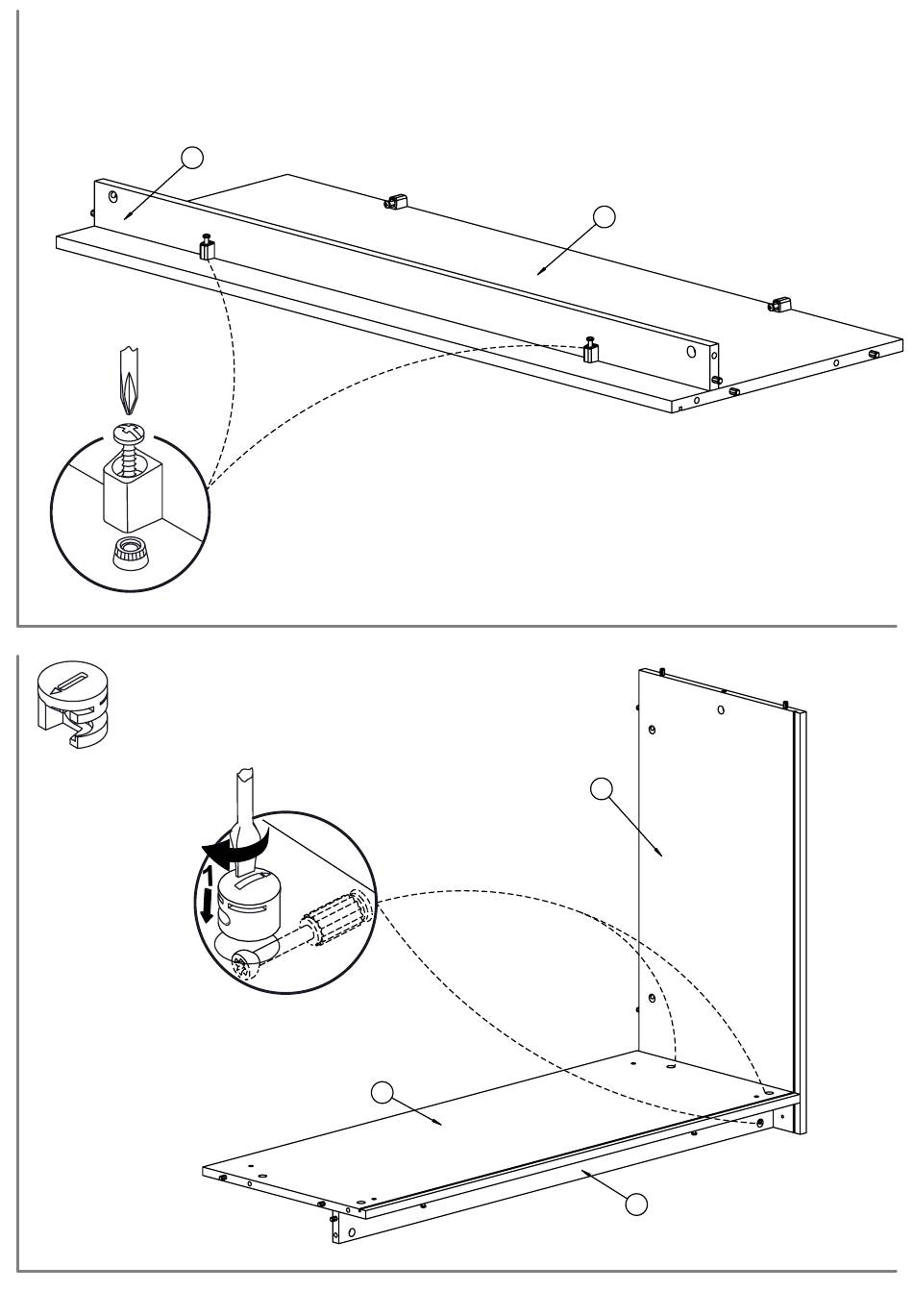 1