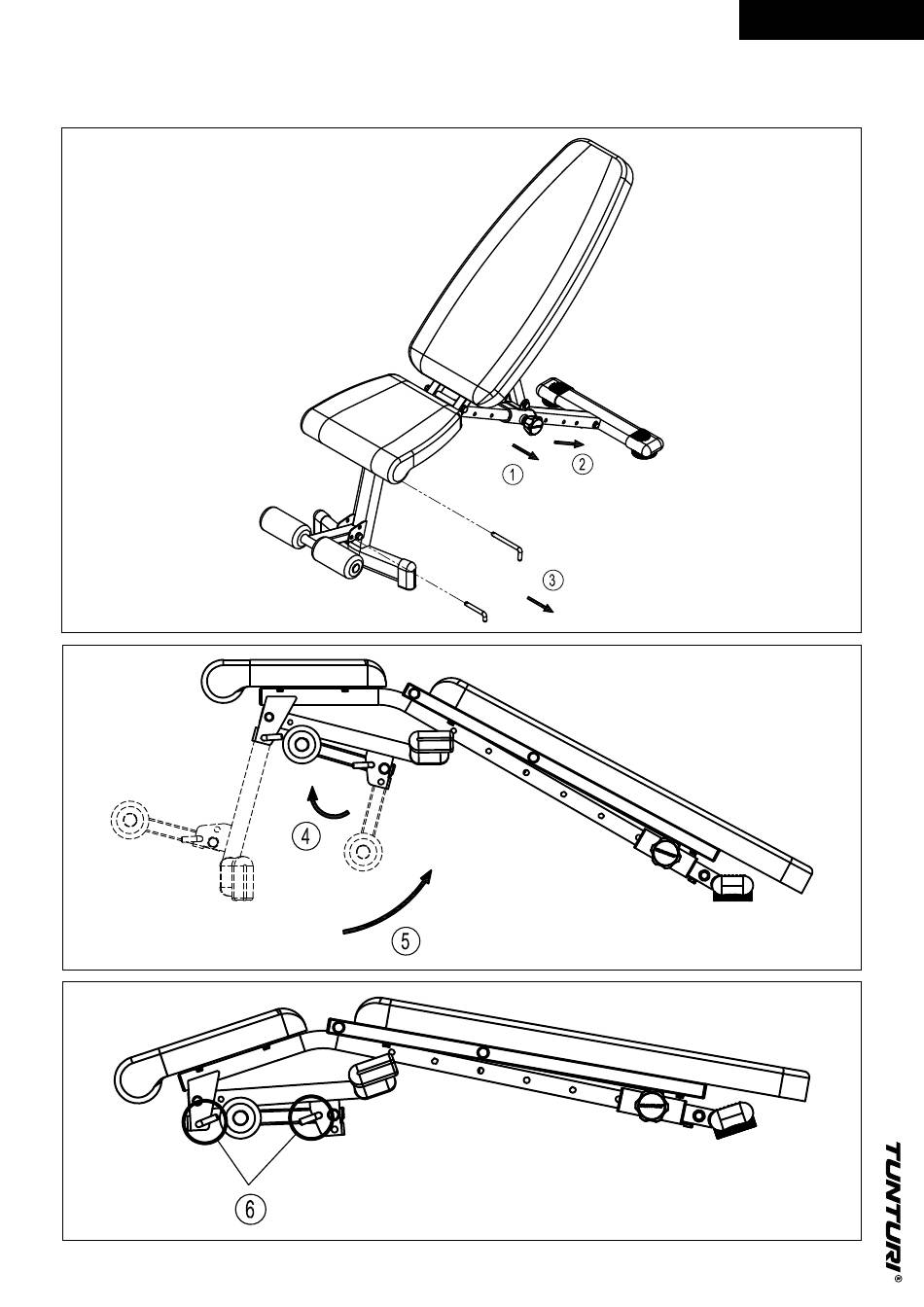 1
2
3
4
5
6
TUNTURI®