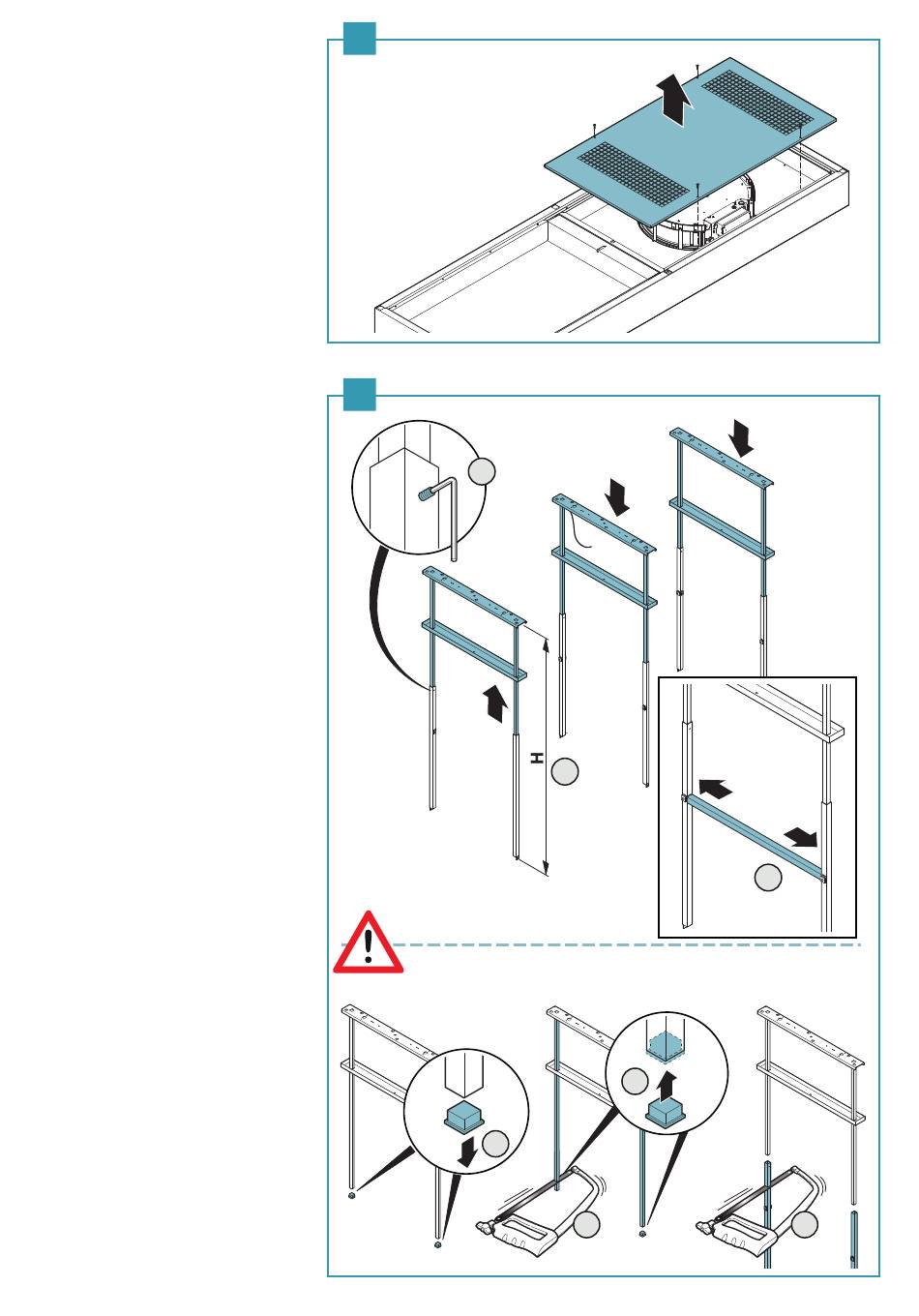 H