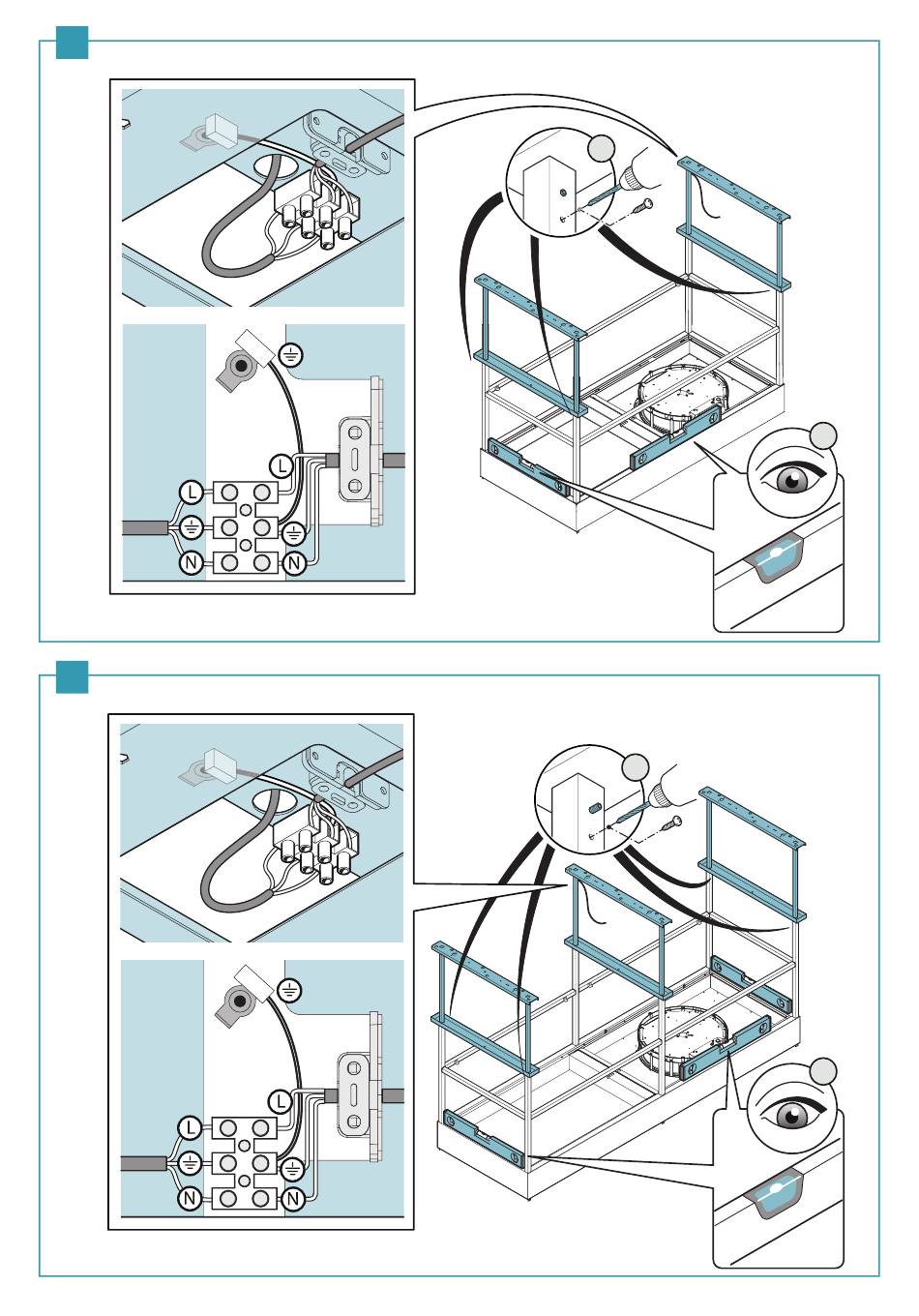 L
L
N
N

L
L
N
N