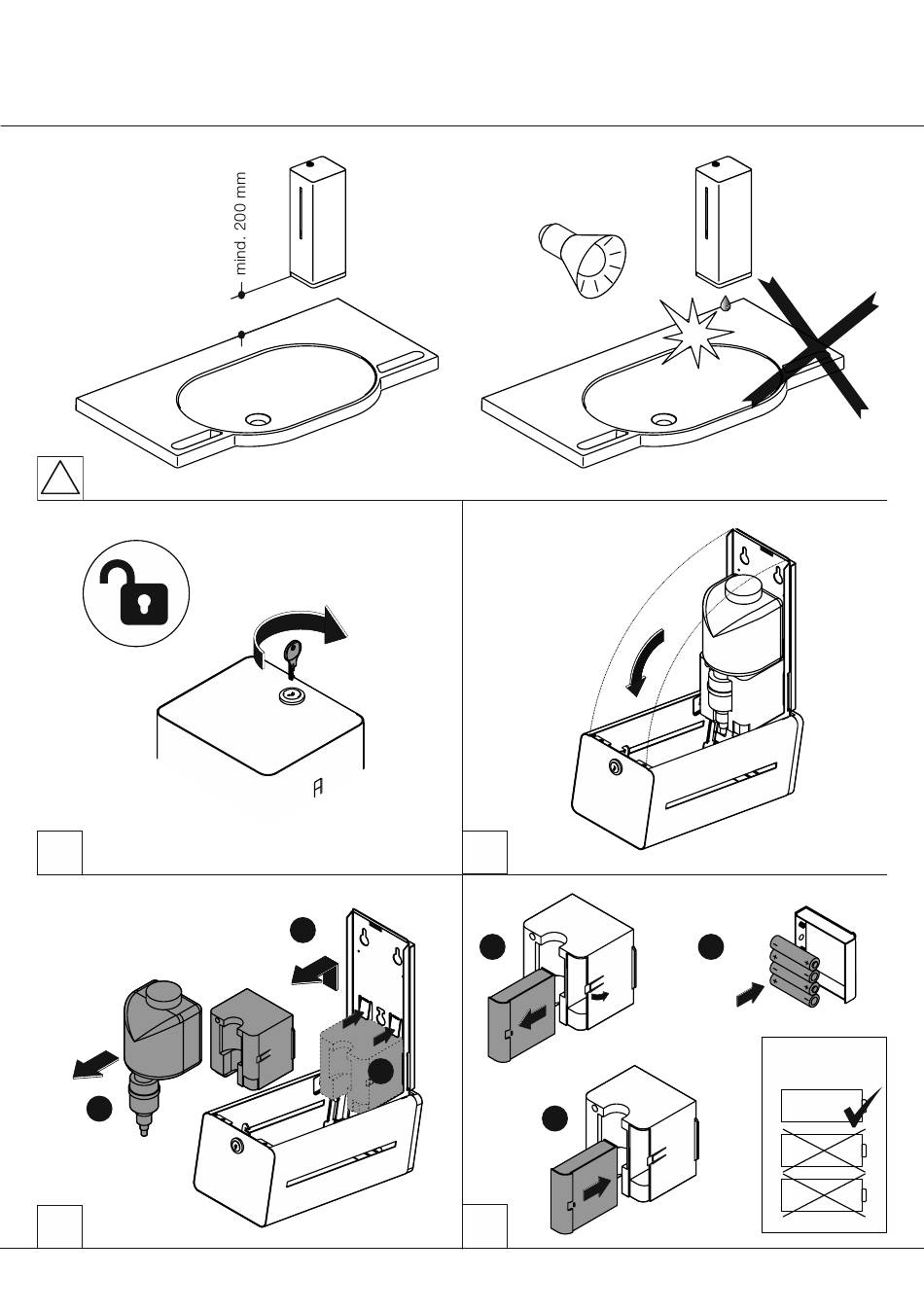 mind. 200 mm