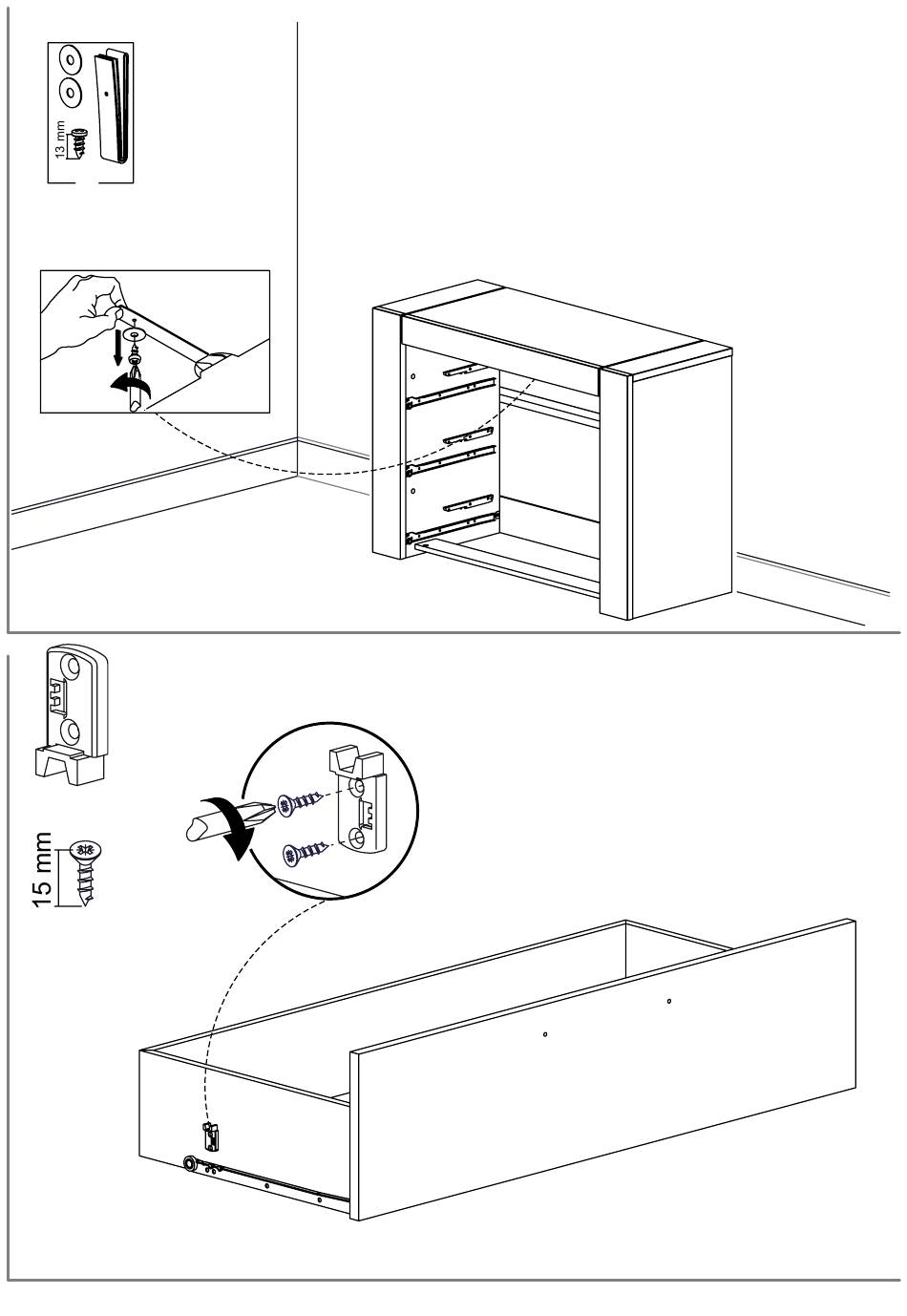 13 mm

15 mm