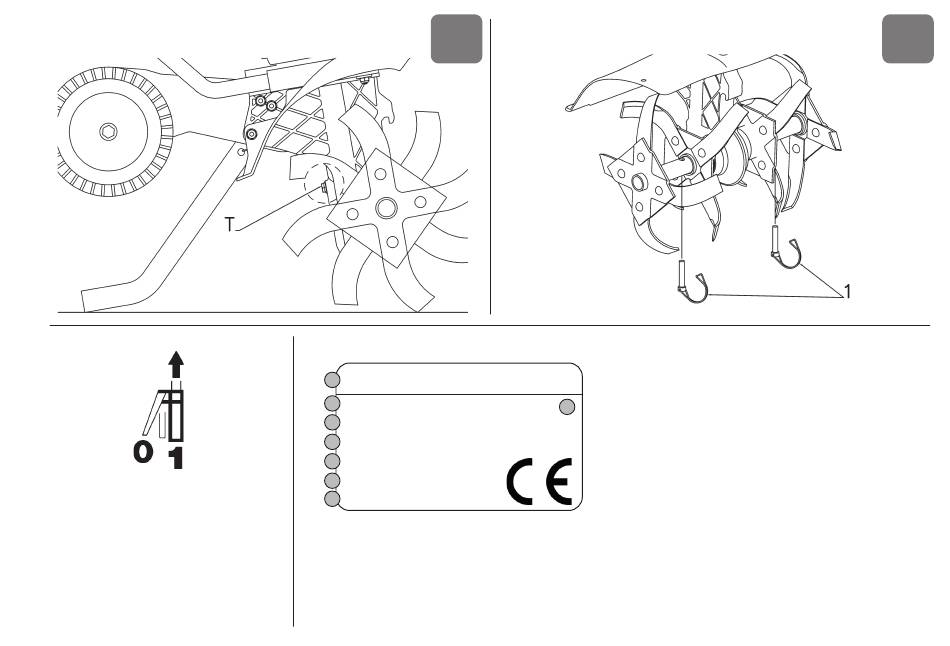 T

1

0 1

CE