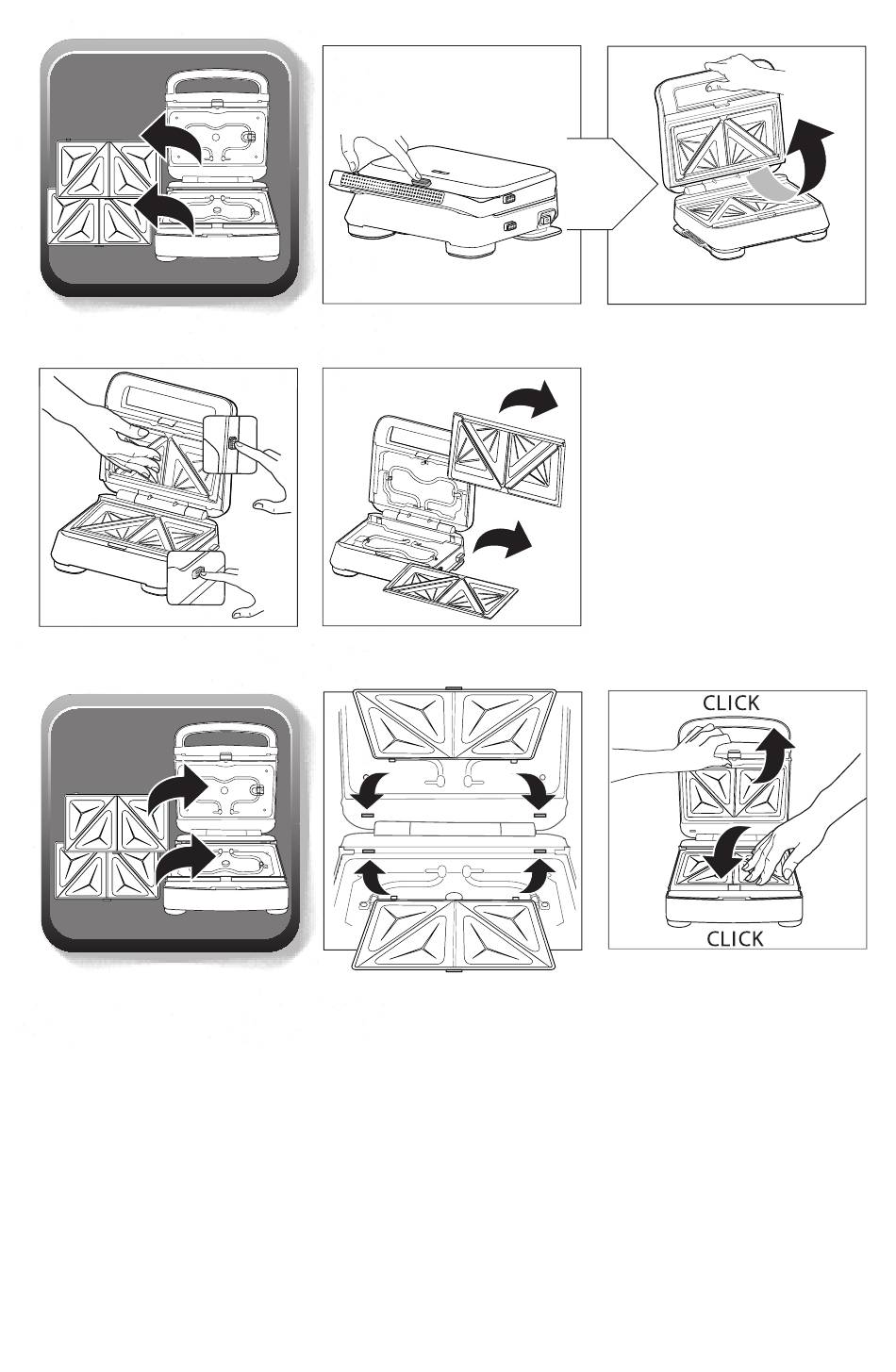 CLICK

CLICK