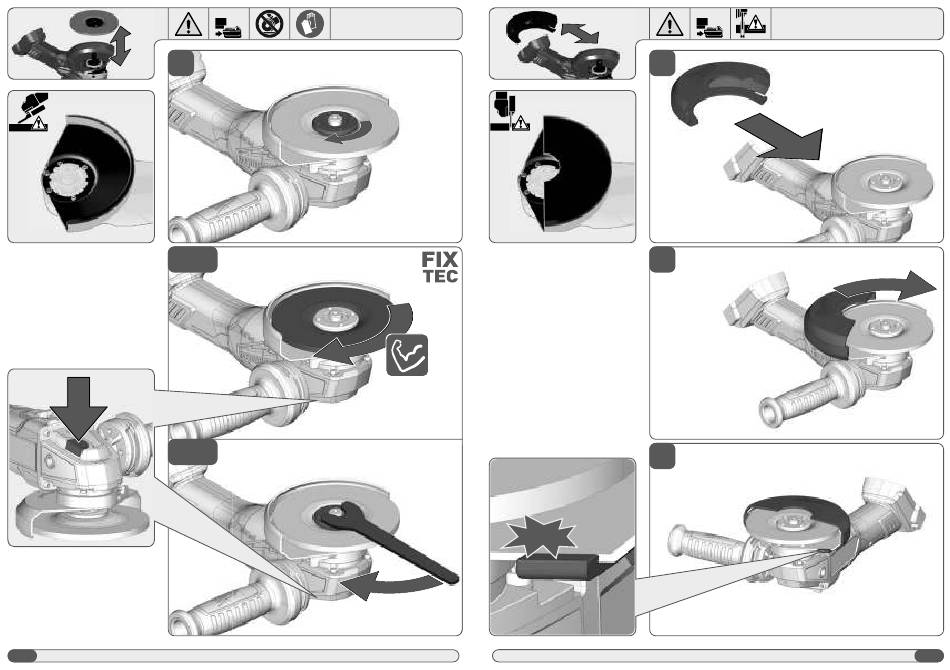 FIX
TEC