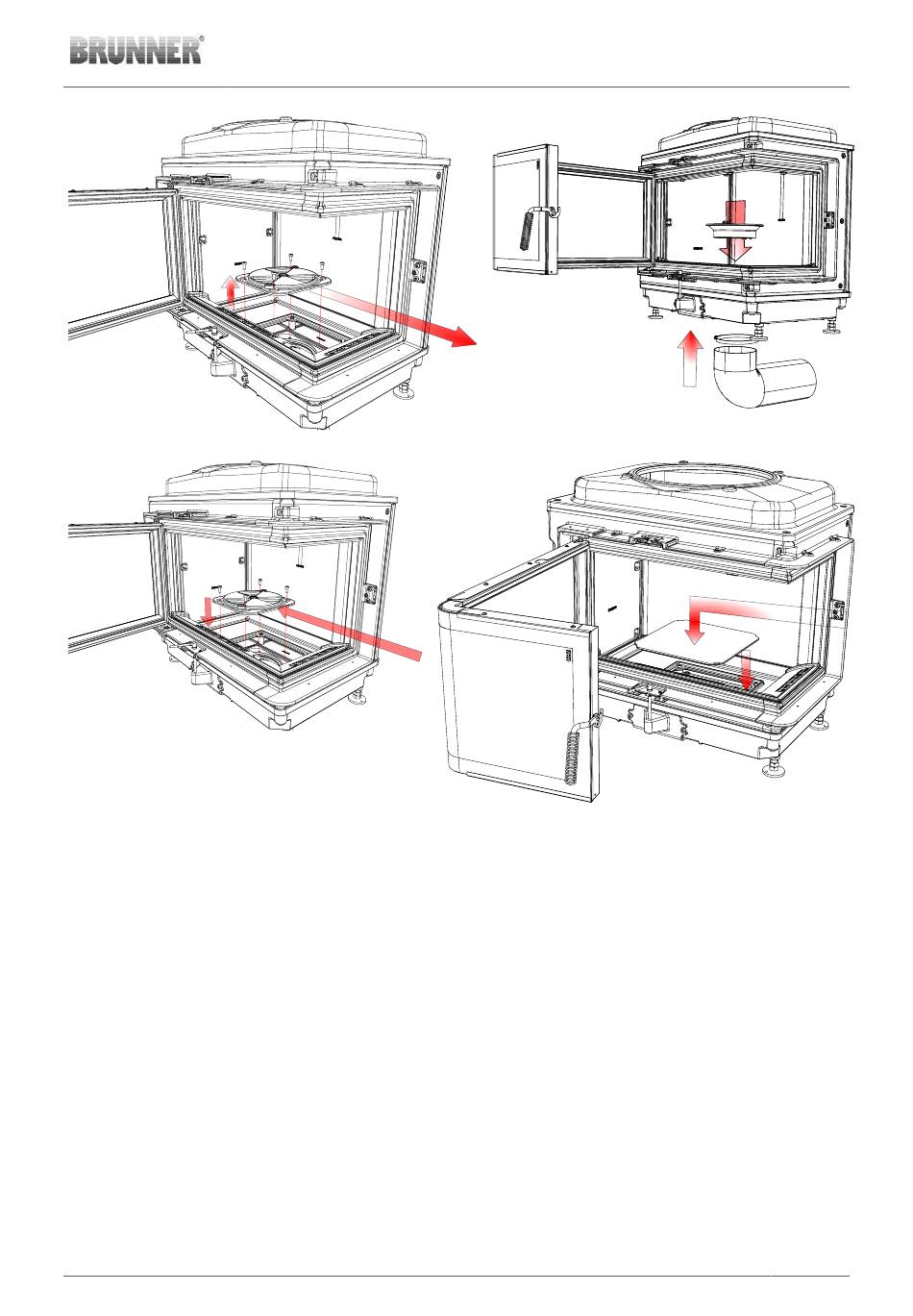 BRUNNER®