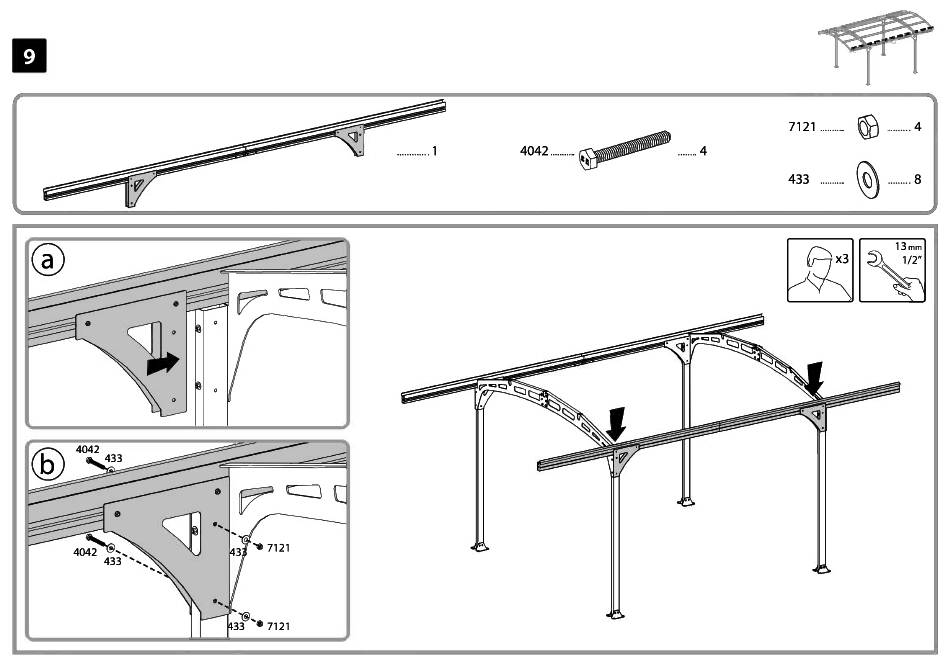 9

1

4042 4

7121 4

433 8

a

b

4042
433

4042
433

433 7121

433 7121

x3

13 mm
1/2"