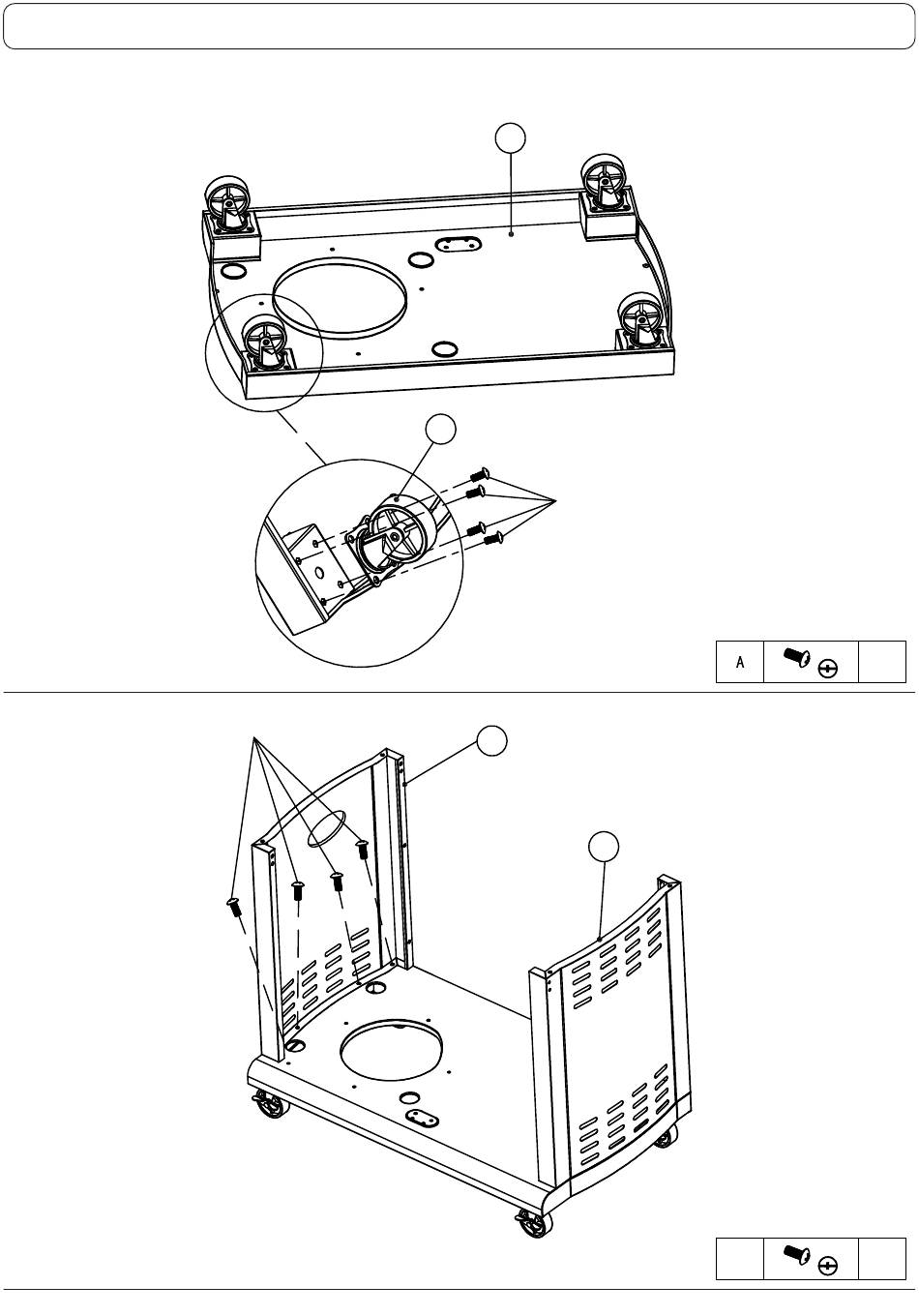 A