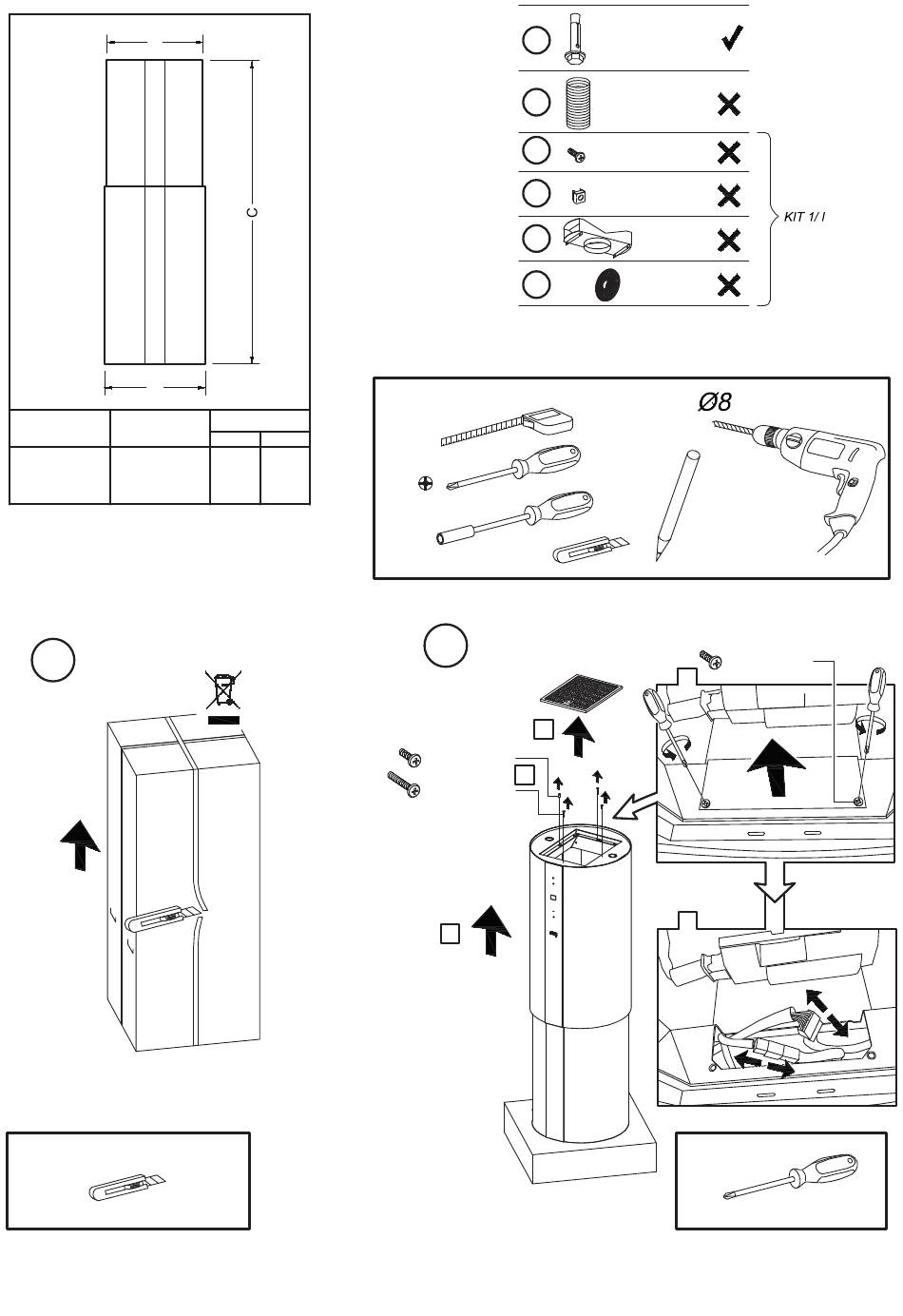 C

KIT 1/ I

Ø8