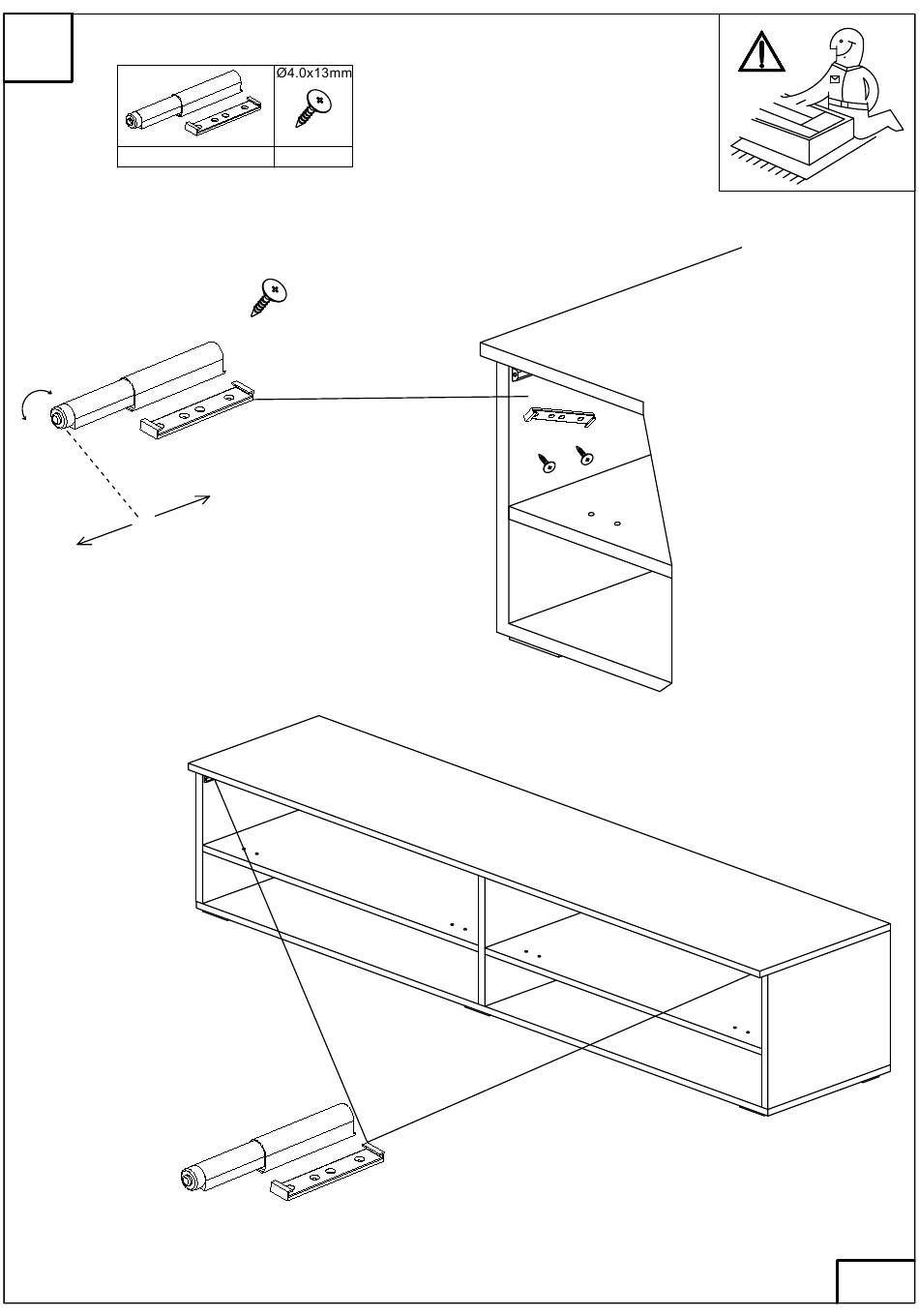 Ø4.0x13mm