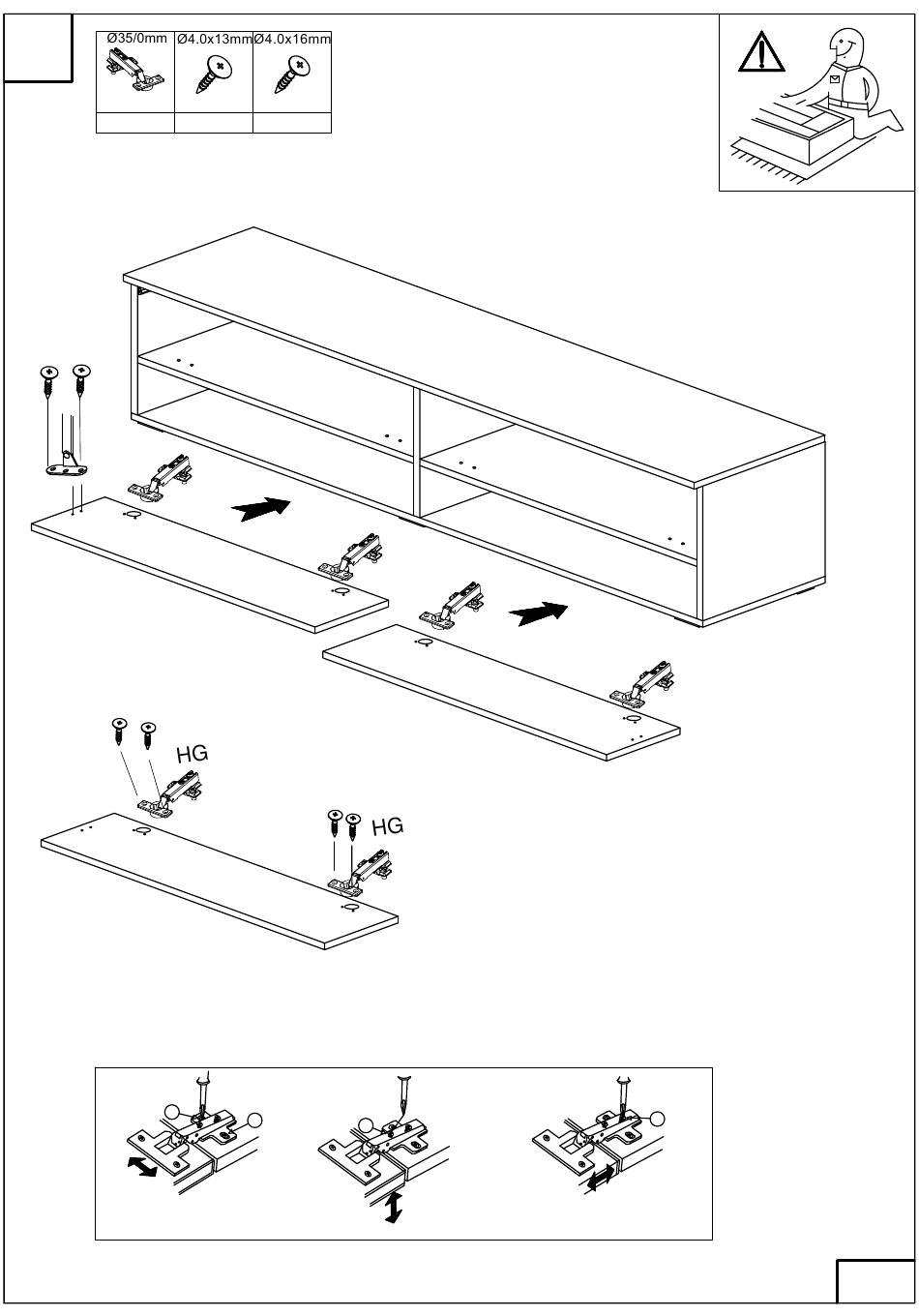 | Ø35/0mm | Ø4.0x13mm | Ø4.0x16mm |
|---|---|---|
| | | |

HG

HG