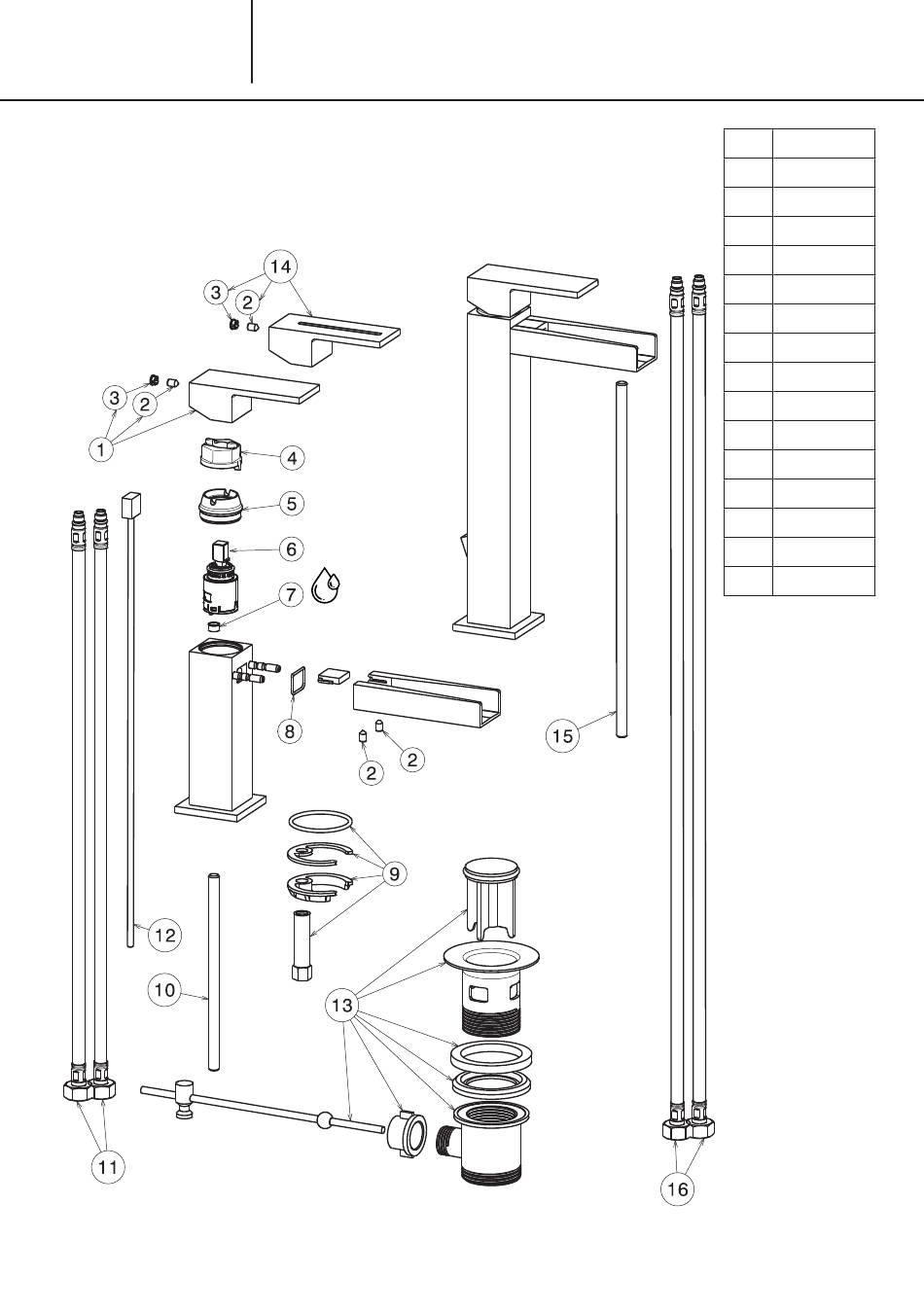 14
3
2
3
2
1
4
5
6
7
8
2
2
15
9
12
10
13
11
16