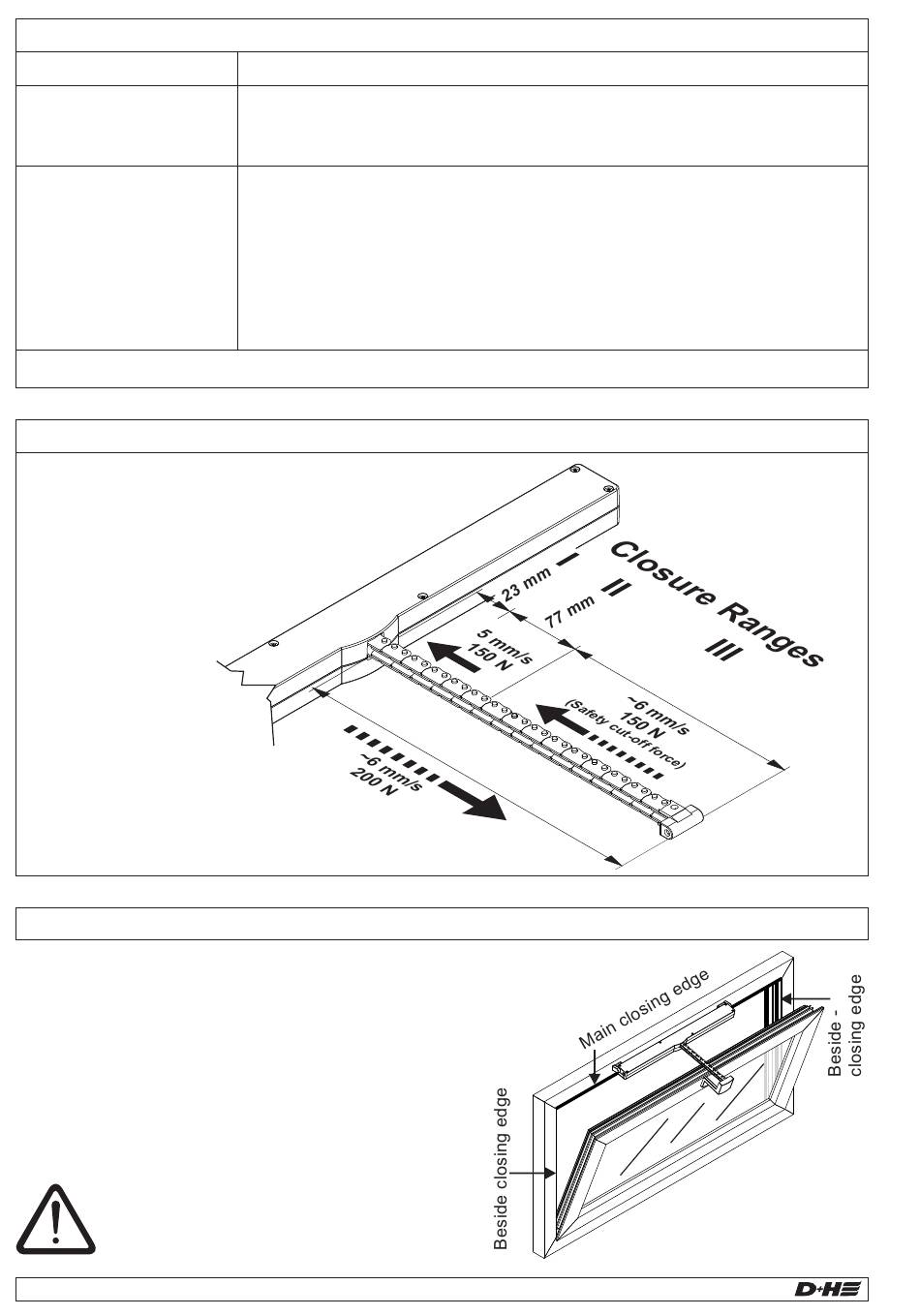 Closure Ranges

I

II

III

23 mm

77 mm

5 mm/s
150 N

~6 mm/s
150 N
(Safety cut-off force)

~6 mm/s
200 N

Main closing edge

Beside - closing edge

Beside closing edge

D+H