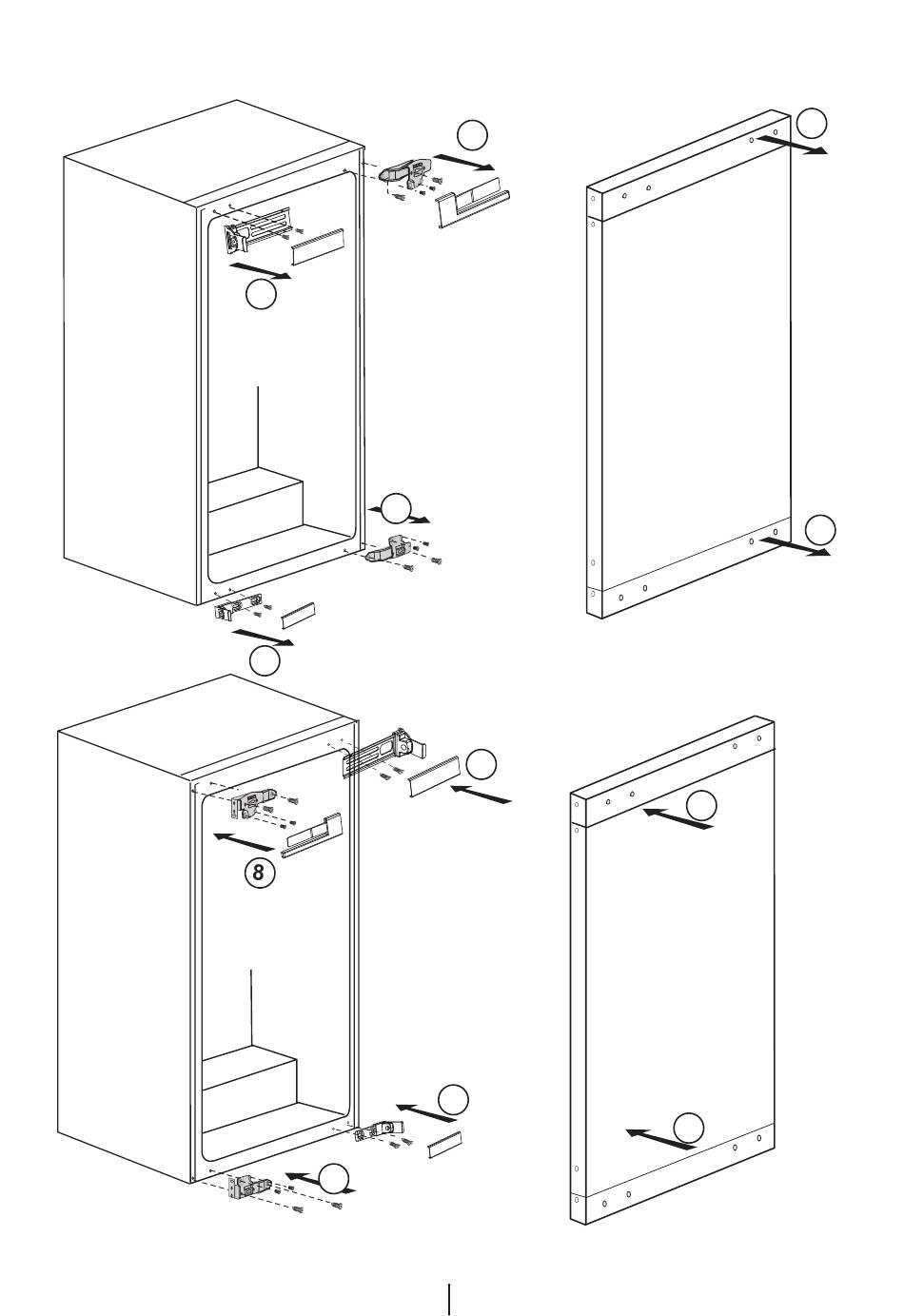 8