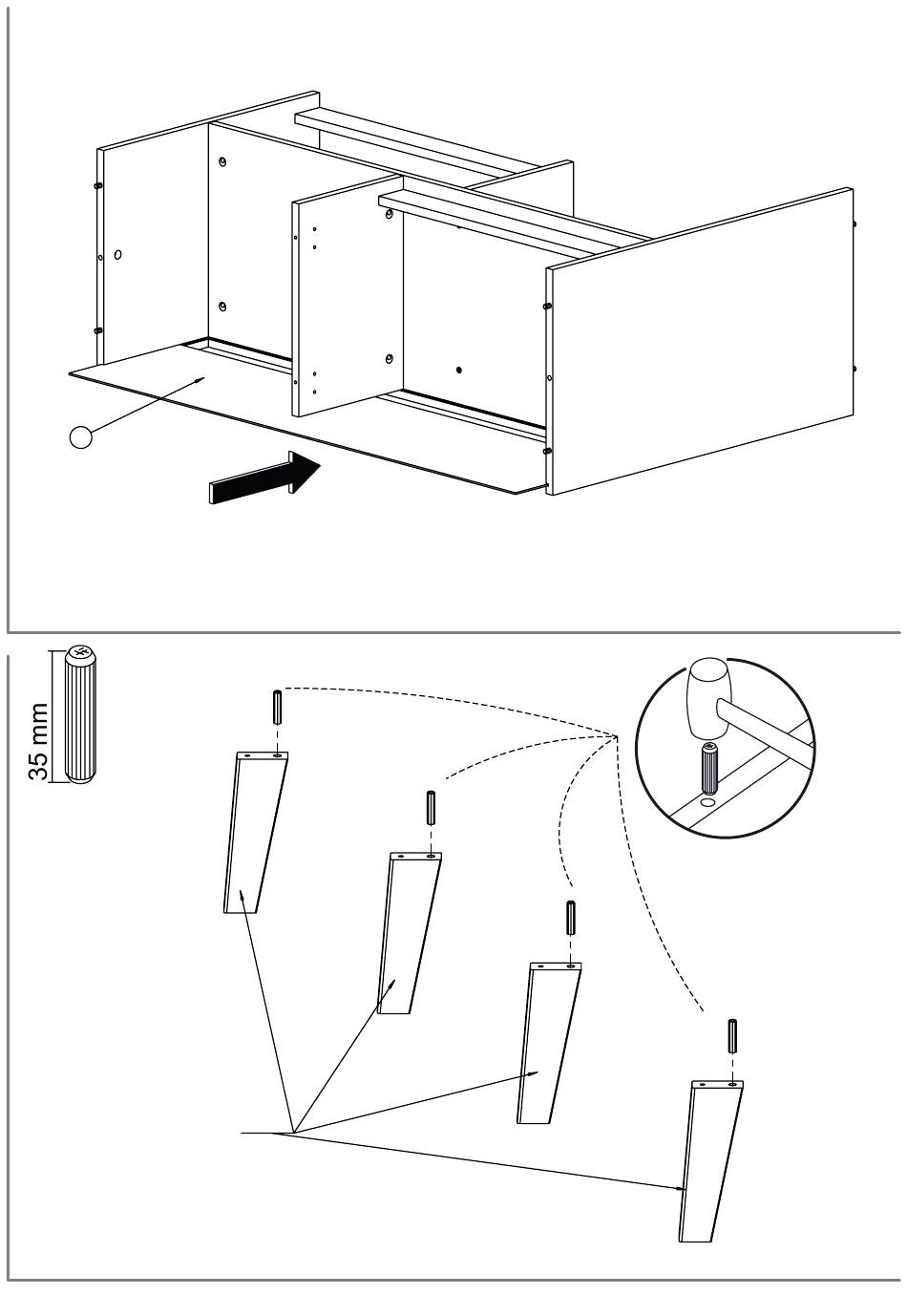 35 mm