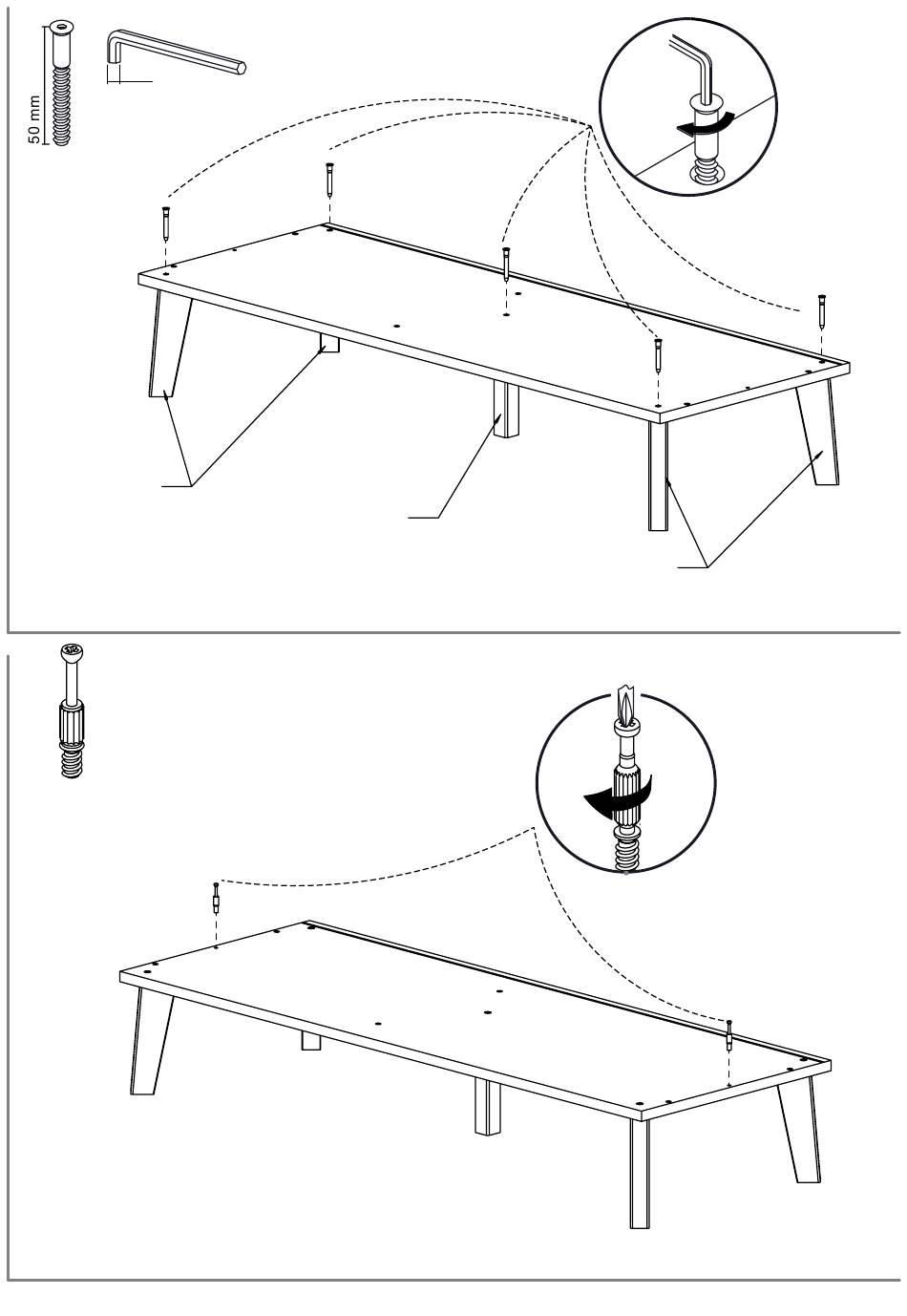 50 mm