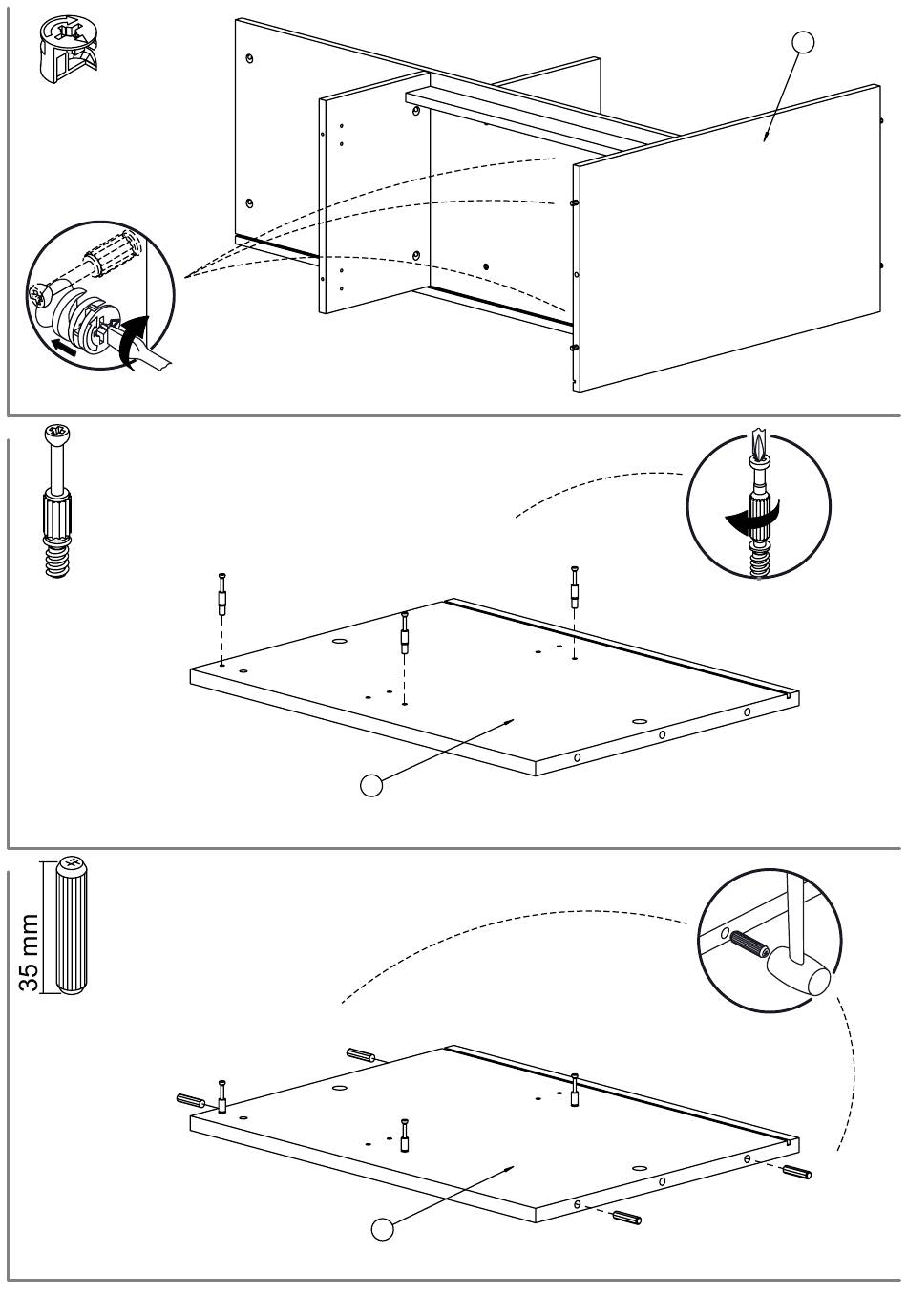 35 mm