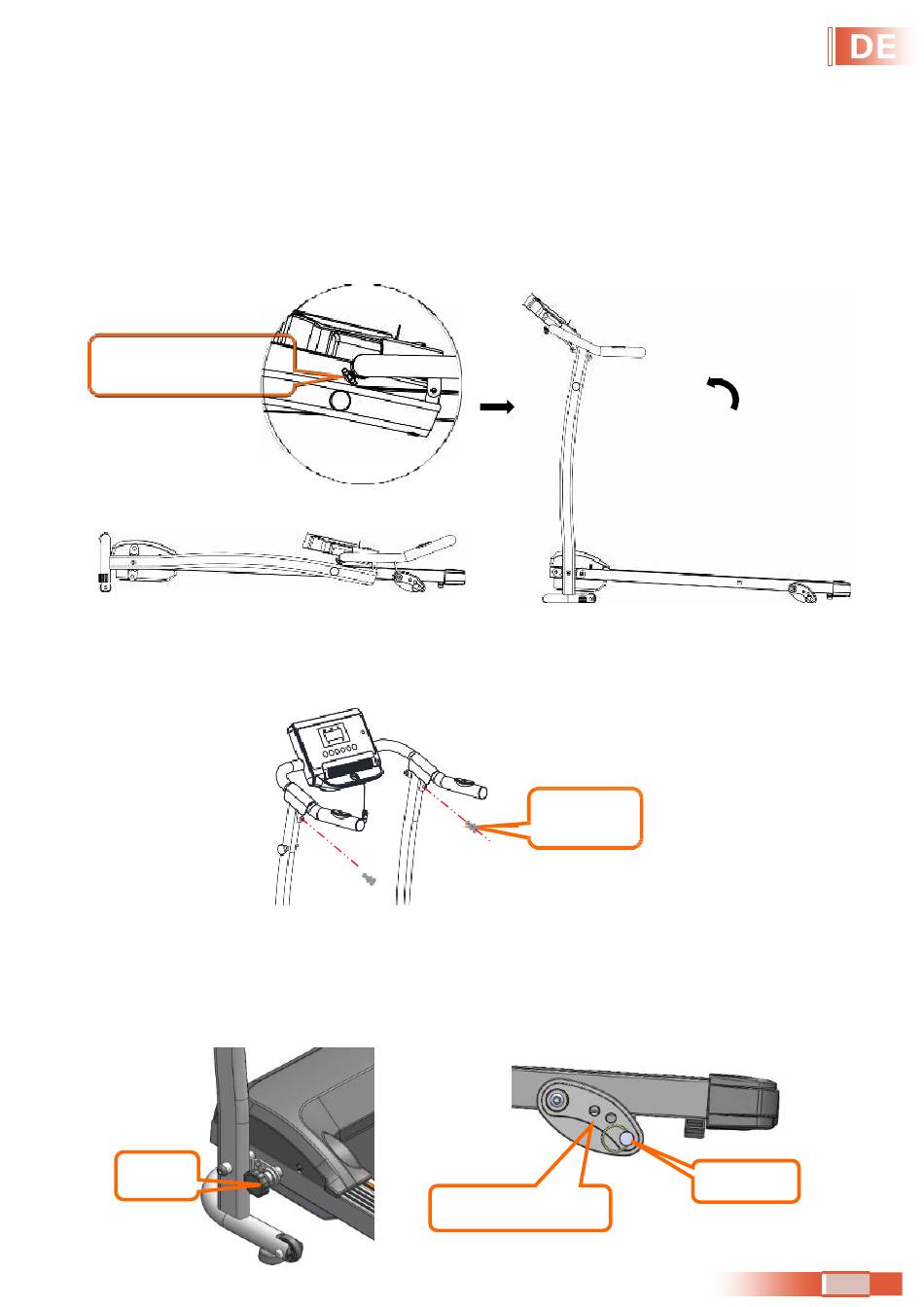 DE