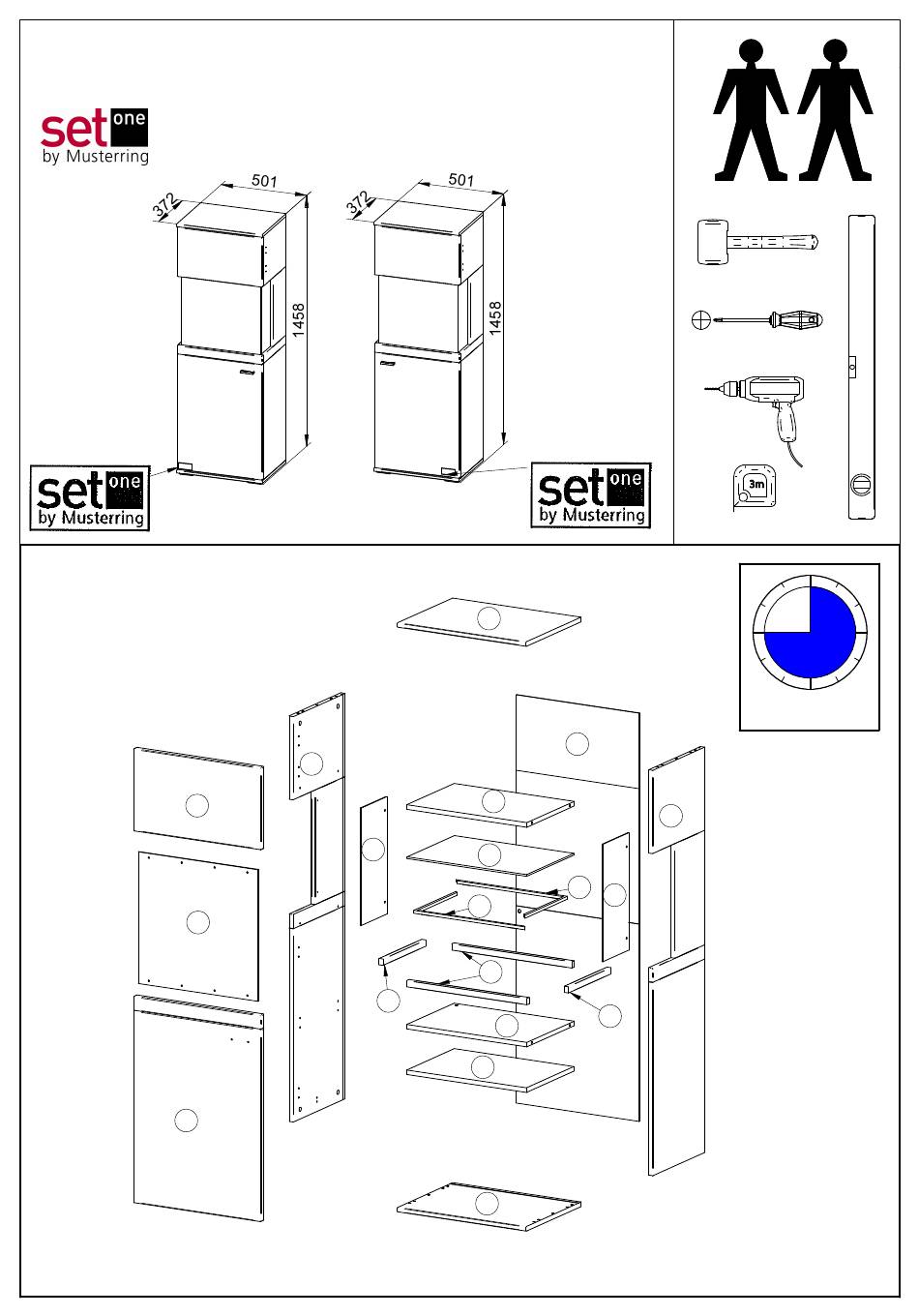 set one
by Musterring

501
372
1458

501
372
1458

set one
by Musterring

set one
by Musterring

3m