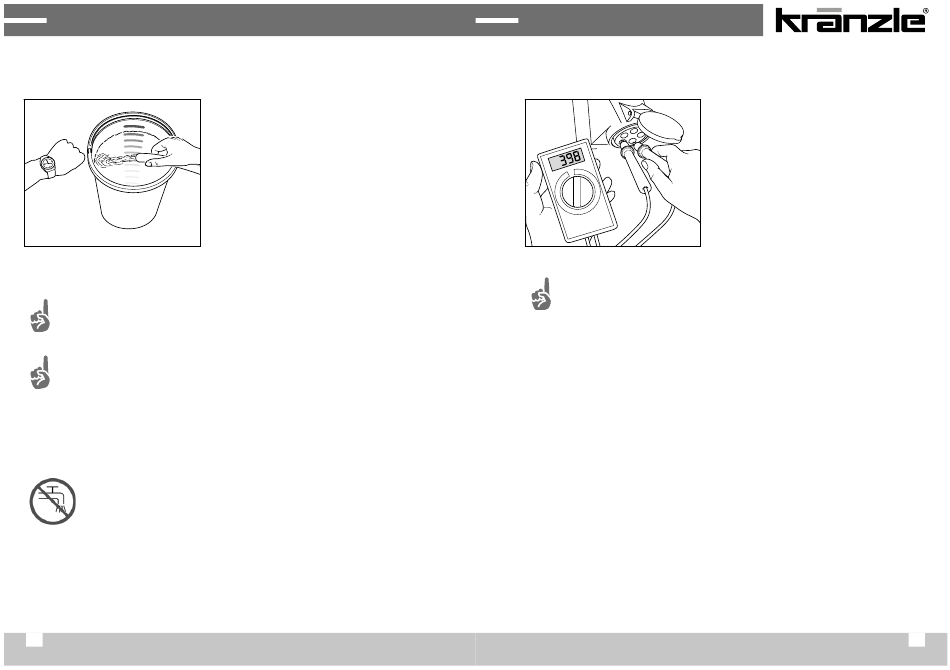 kränzle®

398