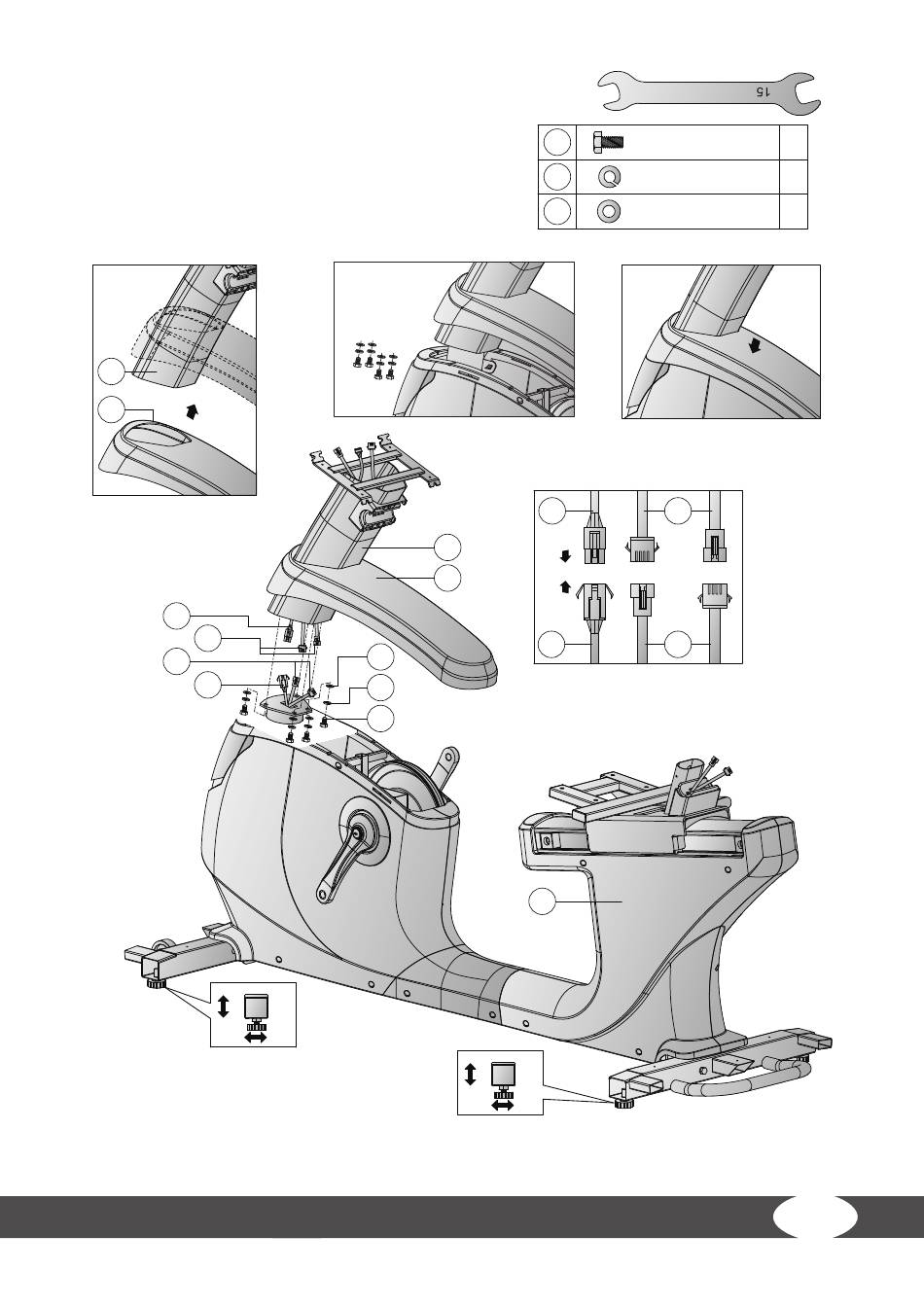 15