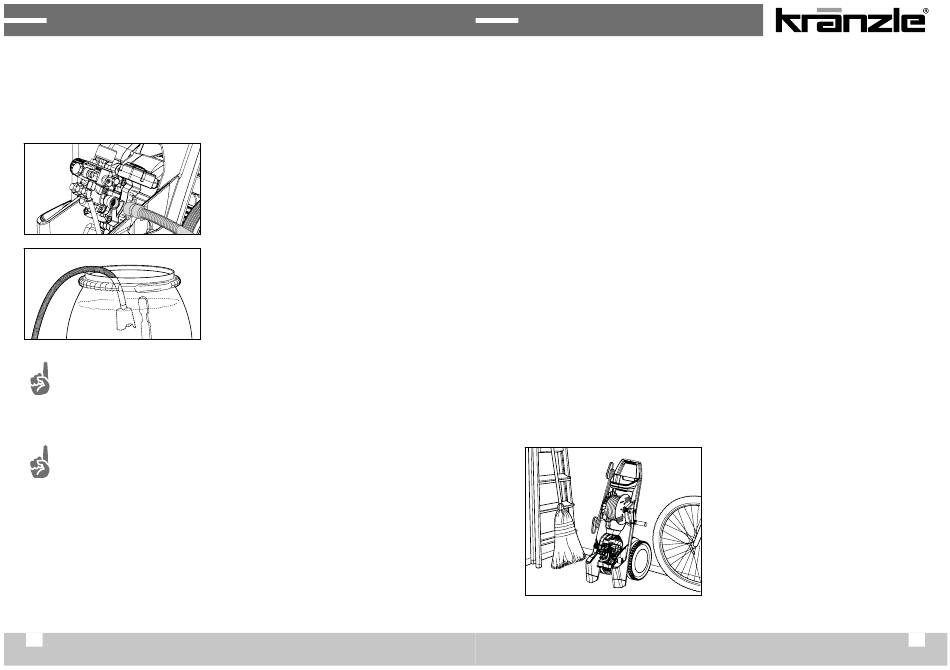 kränzle®