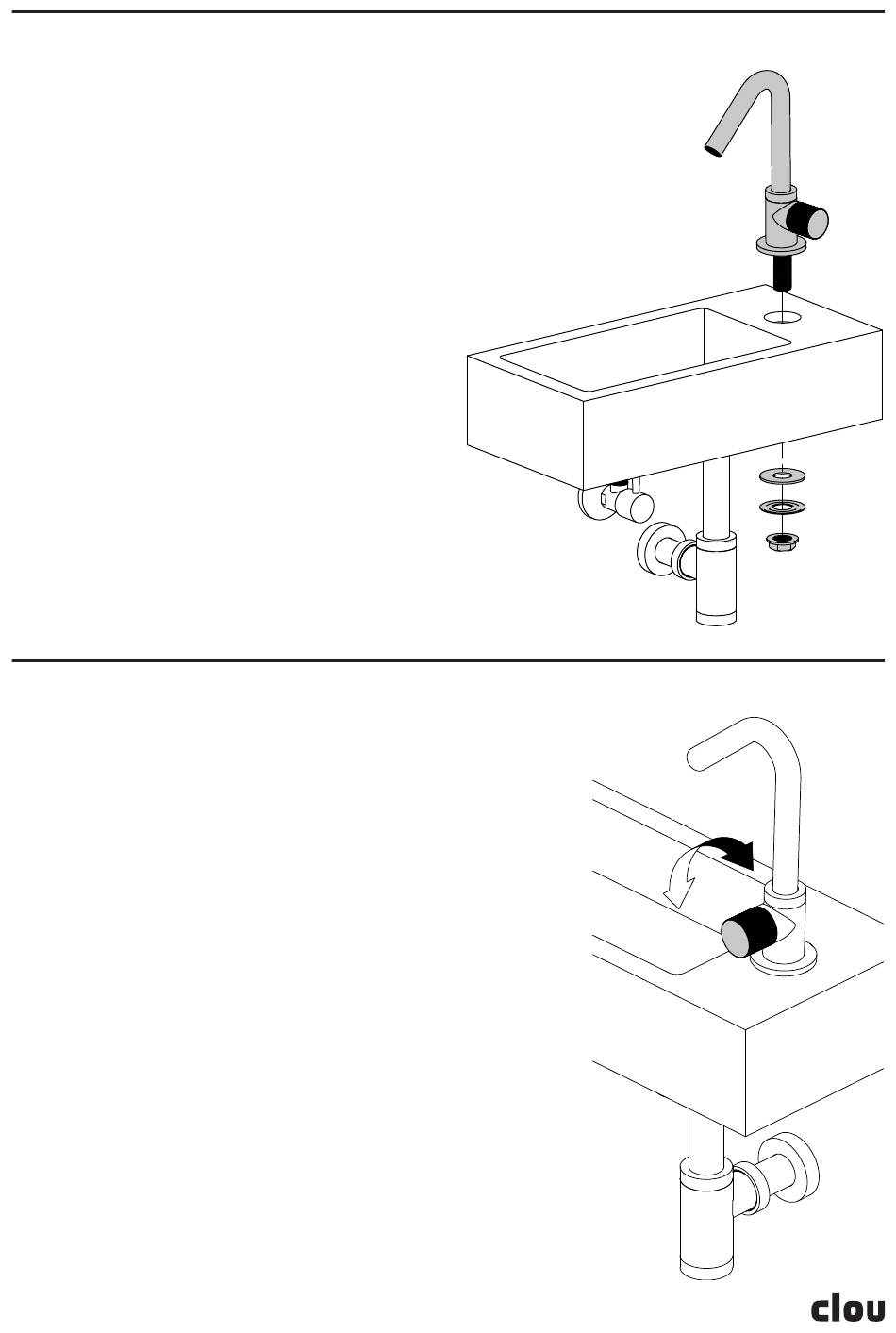 clou