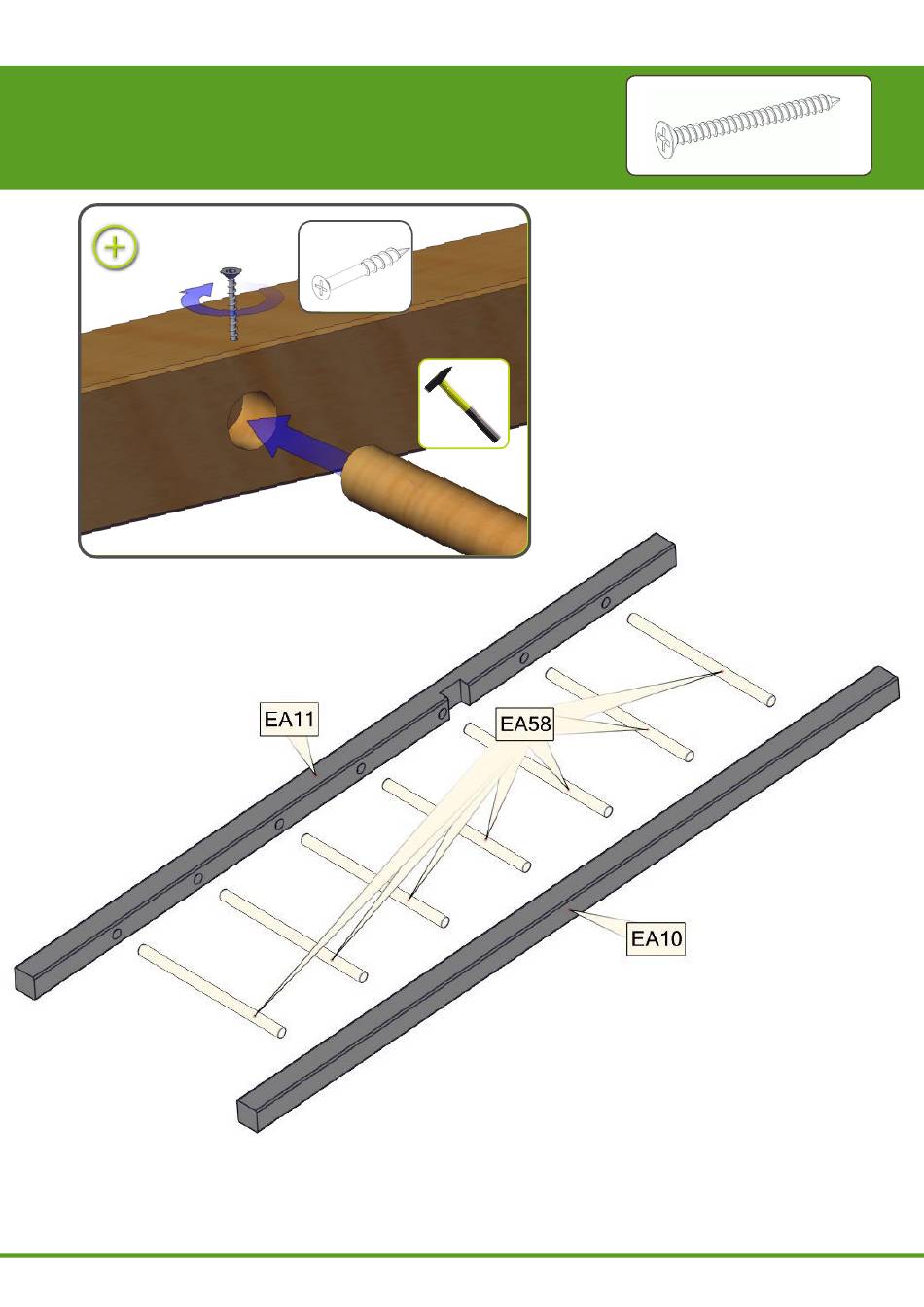 EA11

EA58

EA10