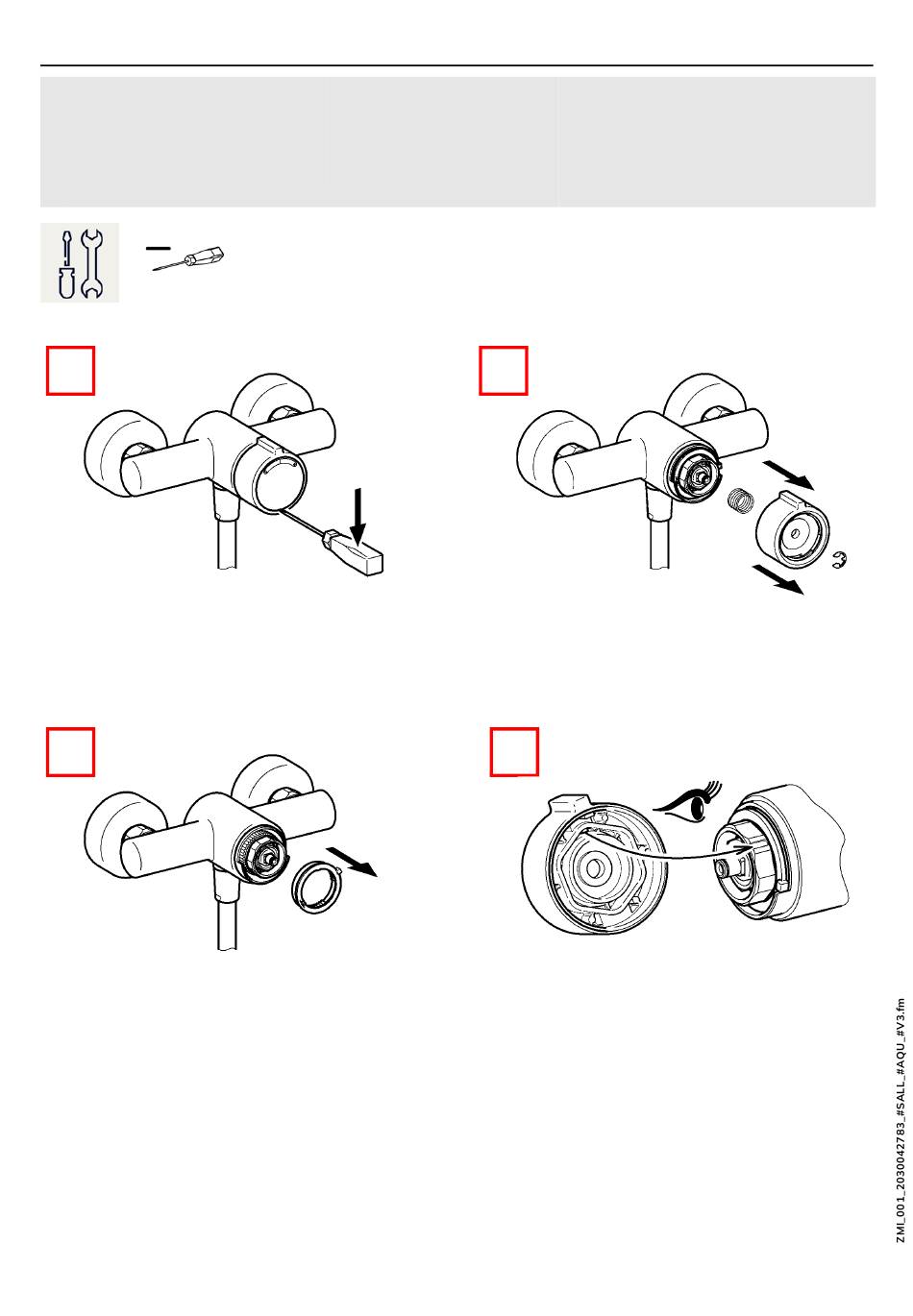 ZMI_001_2030042783_#SALL_#AQU_#V3.fm