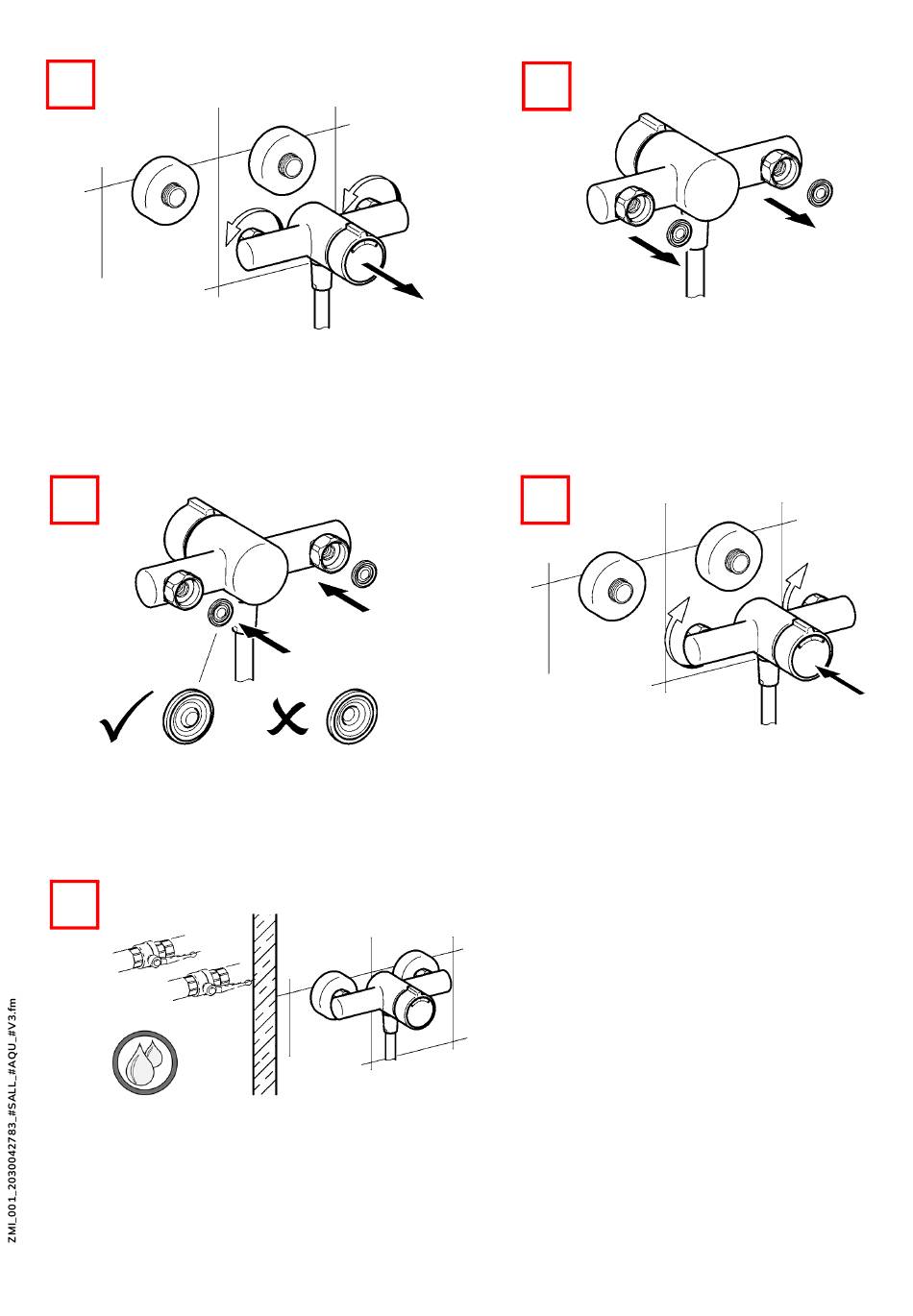 ZMI_001_2030042783_#SALL_#AQU_#V3.fm