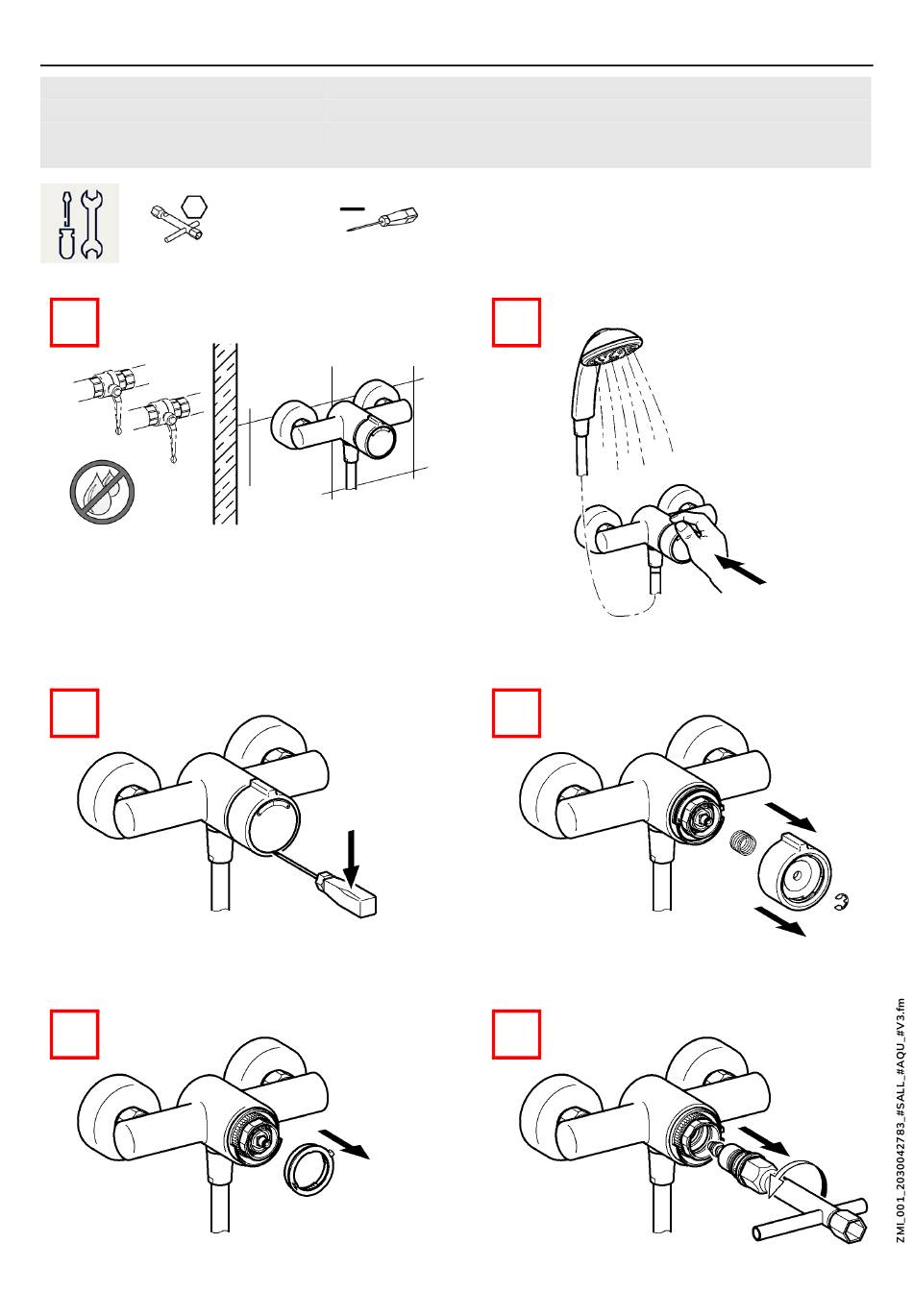 ZMI_001_2030042783_#SALL_#AQU_#V3.fm